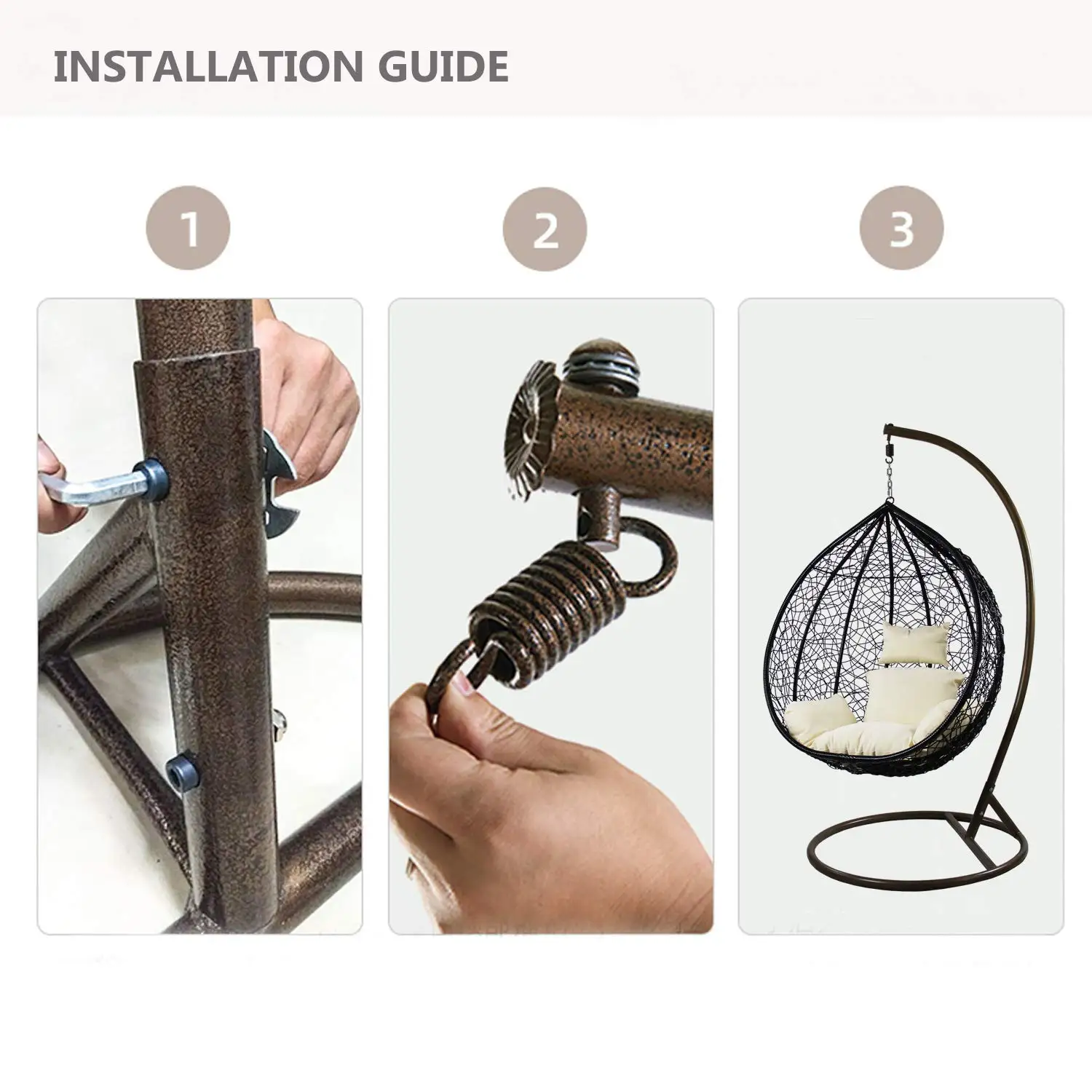 INSTALLATION GUIDE

1

2

3