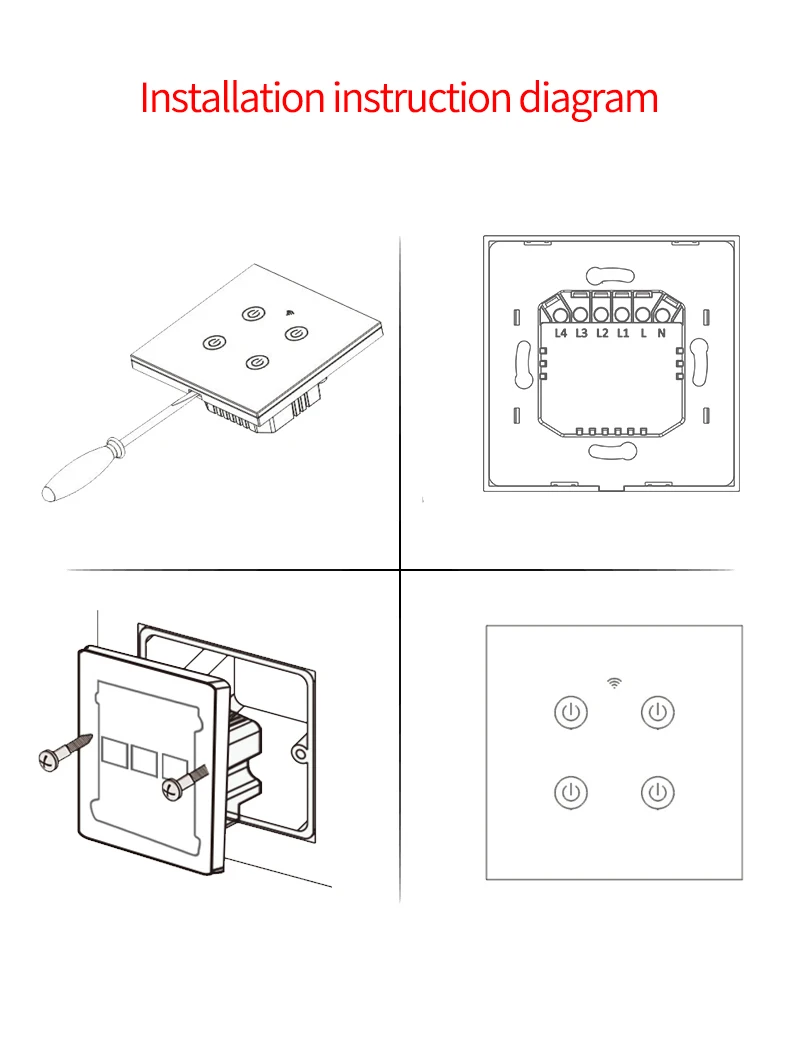 Installation instruction diagram

L4 L3 L2 L1 L N