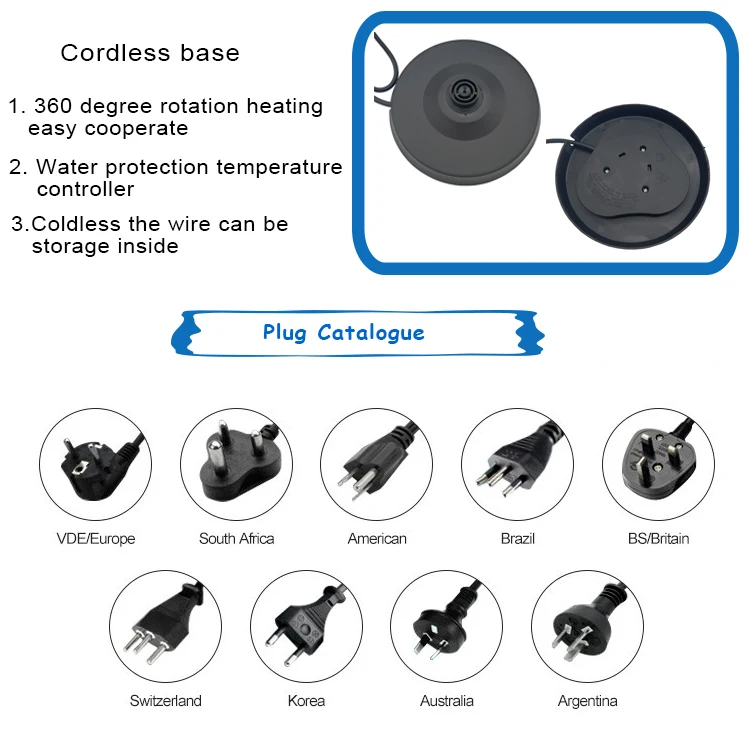 Cordless base

1. 360 degree rotation heating easy cooperate

2. Water protection temperature controller

3.Coldless the wire can be storage inside

Plug Catalogue

VDE/Europe

South Africa

American

Brazil

BS/Britain

Switzerland

Korea

Australia

Argentina