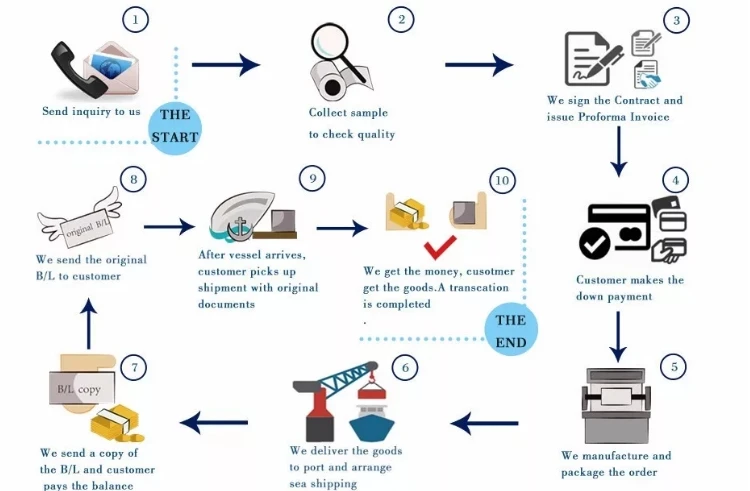 1

Send inquiry to us

THE START

2

Collect sample to check quality

3

We sign the Contract and issue Proforma Invoice

4

Customer makes the down payment

5

We manufacture and package the order

6

We deliver the goods to port and arrange sea shipping

7

B/L copy

We send a copy of the B/L and customer pays the balance

8

original B/L

We send the original B/L to customer

9

After vessel arrives, customer picks up shipment with original documents

10

We get the money, cusotmer get the goods.A transcation is completed .

THE END