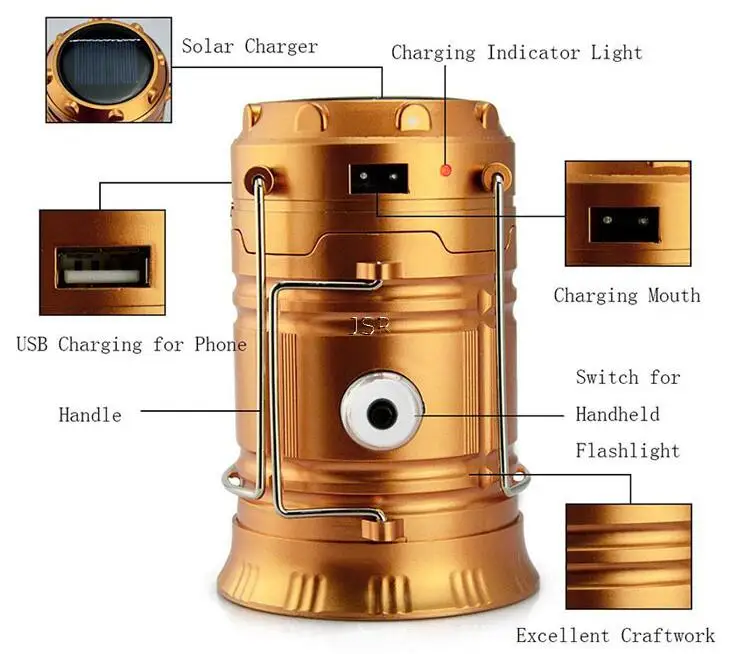 Solar Charger

Charging Indicator Light

Charging Mouth

USB Charging for Phone

JSR

Handle

Switch for Handheld Flashlight

Excellent Craftwork