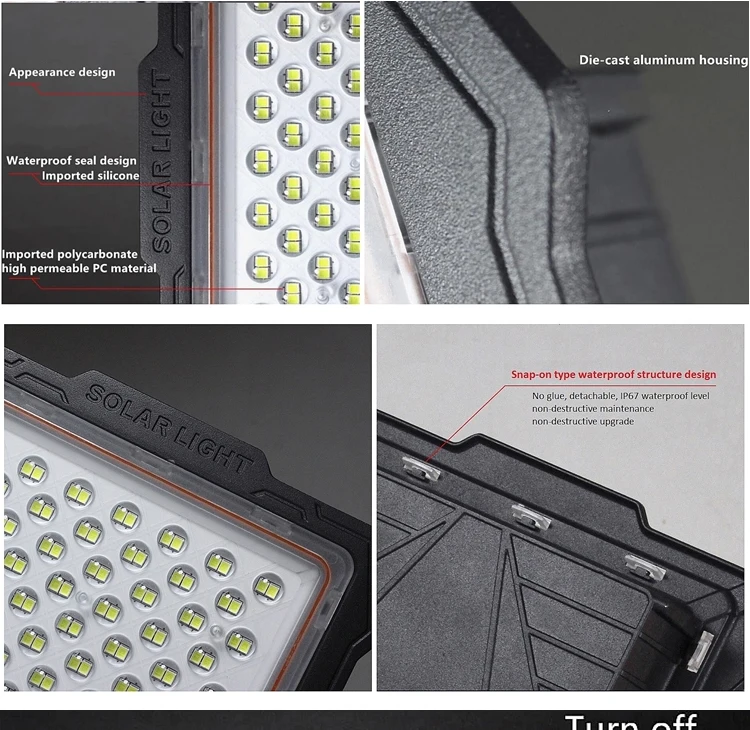 Appearance design

SOLAR LIGHT

Waterproof seal design
Imported silicone

Imported polycarbonate
high permeable PC material

Die-cast aluminum housing

SOLAR LIGHT

Snap-on type waterproof structure design

No glue, detachable, IP67 waterproof level
non-destructive maintenance
non-destructive upgrade

Turn off