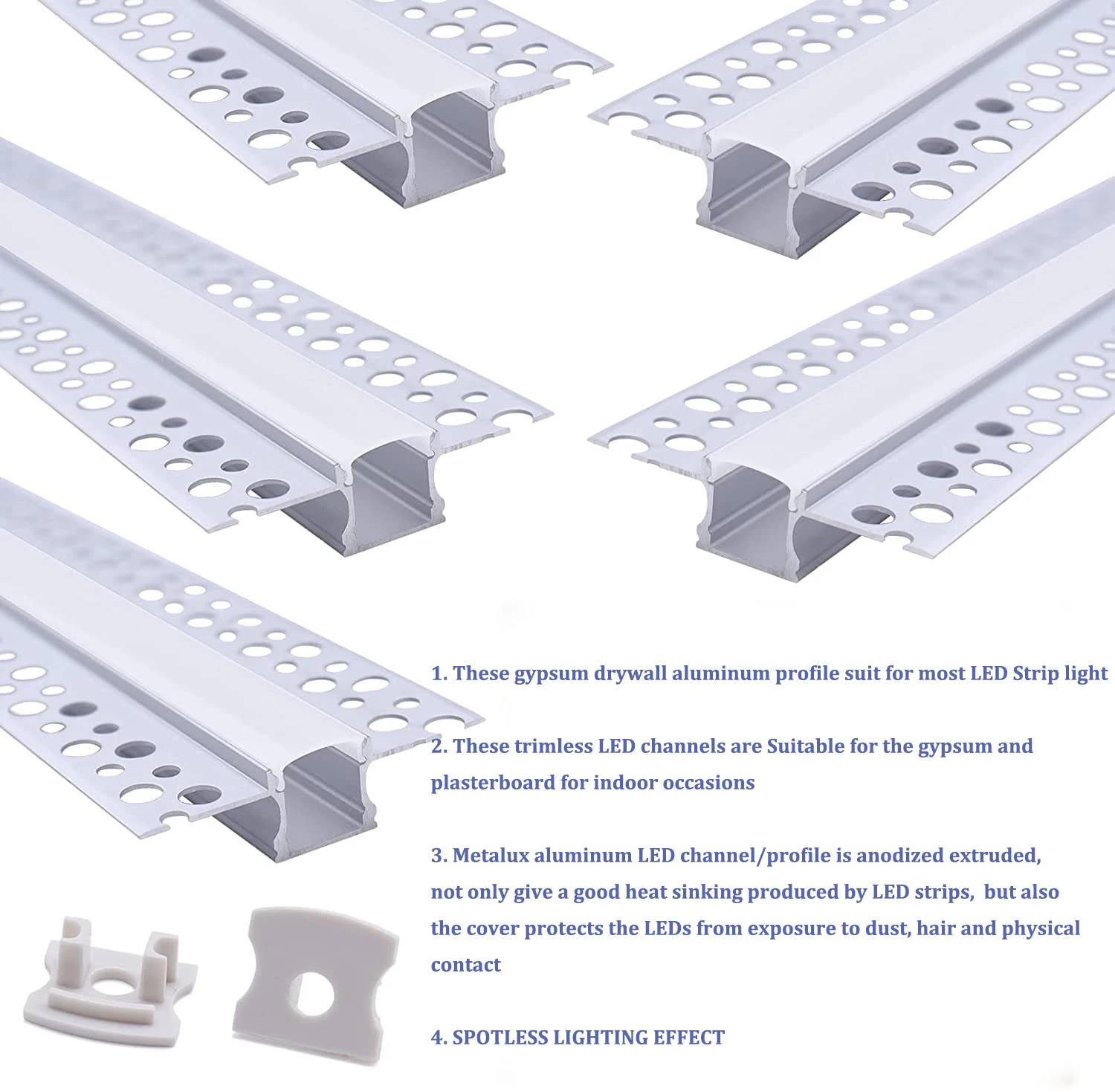 1. These gypsum drywall aluminum profile suit for most LED Strip light

2. These trimless LED channels are Suitable for the gypsum and plasterboard for indoor occasions

3. Metalux aluminum LED channel/profile is anodized extruded, not only give a good heat sinking produced by LED strips, but also the cover protects the LEDs from exposure to dust, hair and physical contact

4. SPOTLESS LIGHTING EFFECT