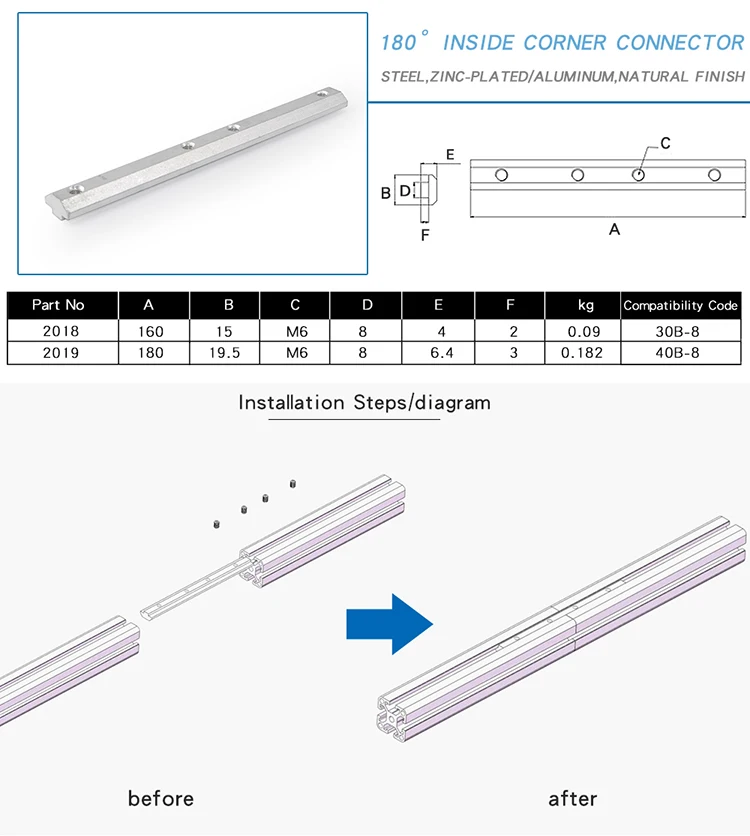 180° INSIDE CORNER CONNECTOR

STEEL,ZINC-PLATED/ALUMINUM,NATURAL FINISH

E
B
D
F
C
A

| Part No | A | B | C | D | E | F | kg | Compatibility Code |
|---|---|---|---|---|---|---|---|---|
| 2018 | 160 | 15 | M6 | 8 | 4 | 2 | 0.09 | 30B-8 |
| 2019 | 180 | 19.5 | M6 | 8 | 6.4 | 3 | 0.182 | 40B-8 |

Installation Steps/diagram

before

after