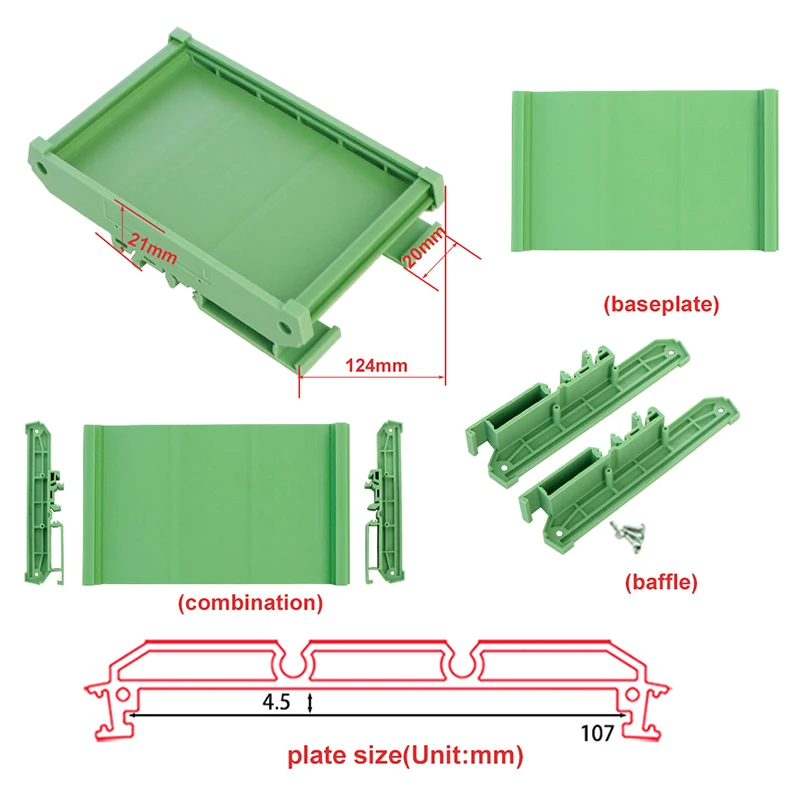 21mm
20mm
124mm
(baseplate)
(combination)
(baffle)
4.5
107
plate size(Unit:mm)