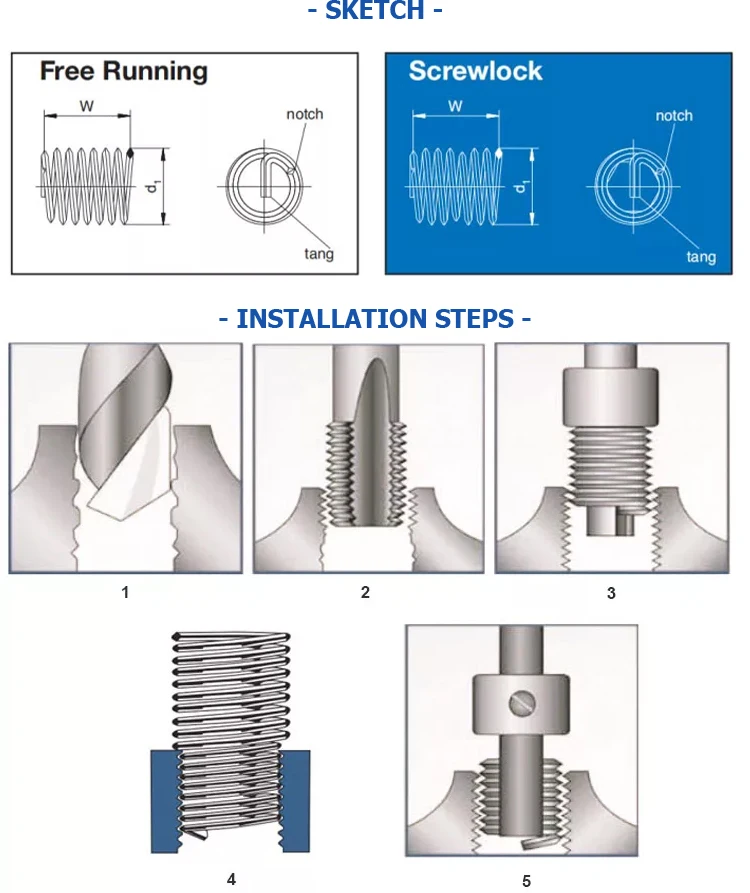 - SKETCH -

Free Running

W

$d_1$

notch

tang

Screwlock

W

$d_1$

notch

tang

- INSTALLATION STEPS -

1

2

3

4

5