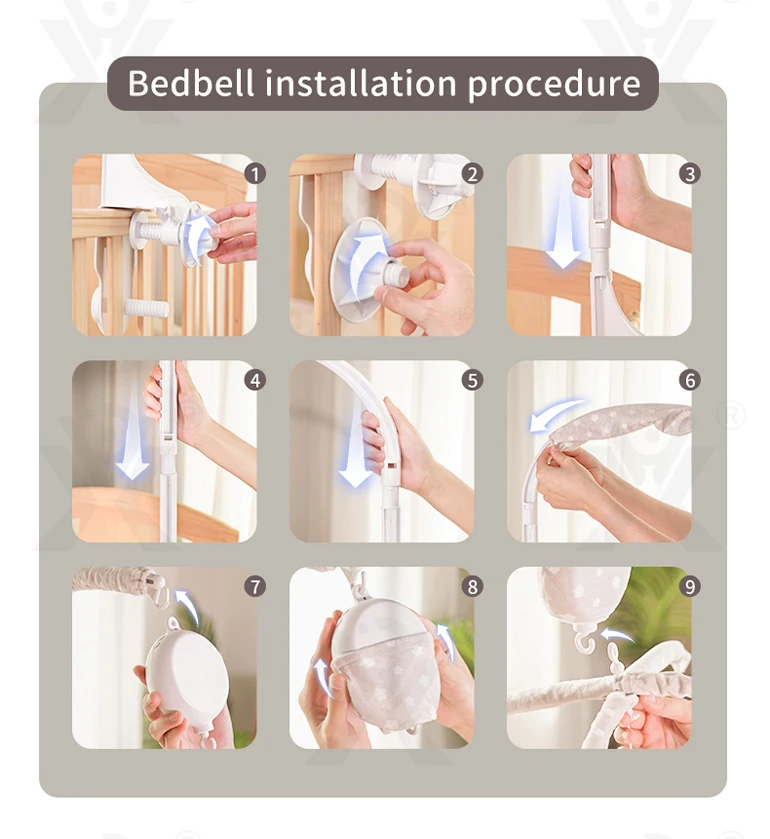 Bedbell installation procedure

1

2

3

4

5

6

7

8

9