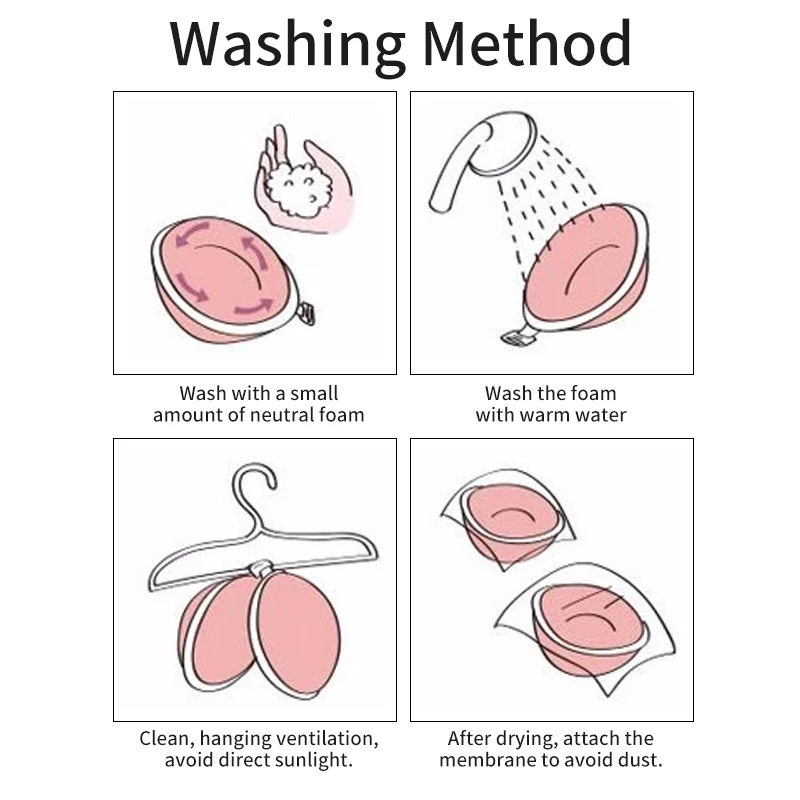 Washing Method

Wash with a small amount of neutral foam

Wash the foam with warm water

Clean, hanging ventilation, avoid direct sunlight.

After drying, attach the membrane to avoid dust.