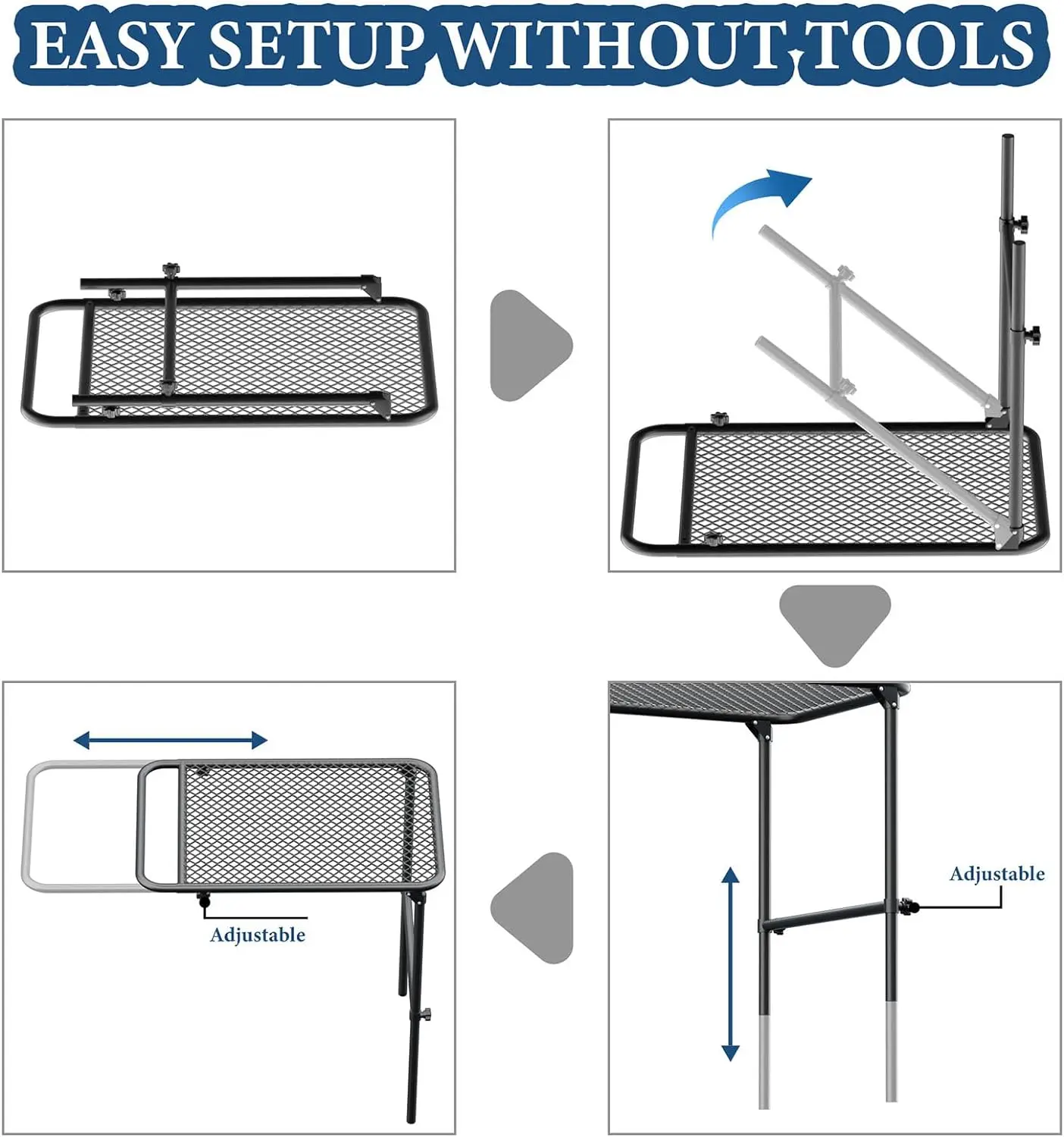 EASY SETUP WITHOUT TOOLS

Adjustable

Adjustable