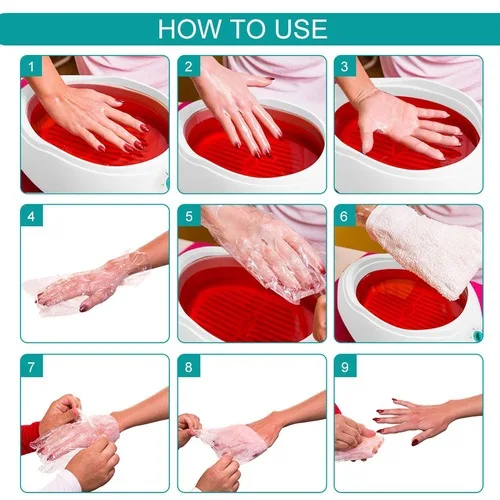 HOW TO USE

1

2

3

4

5

6

7

8

9