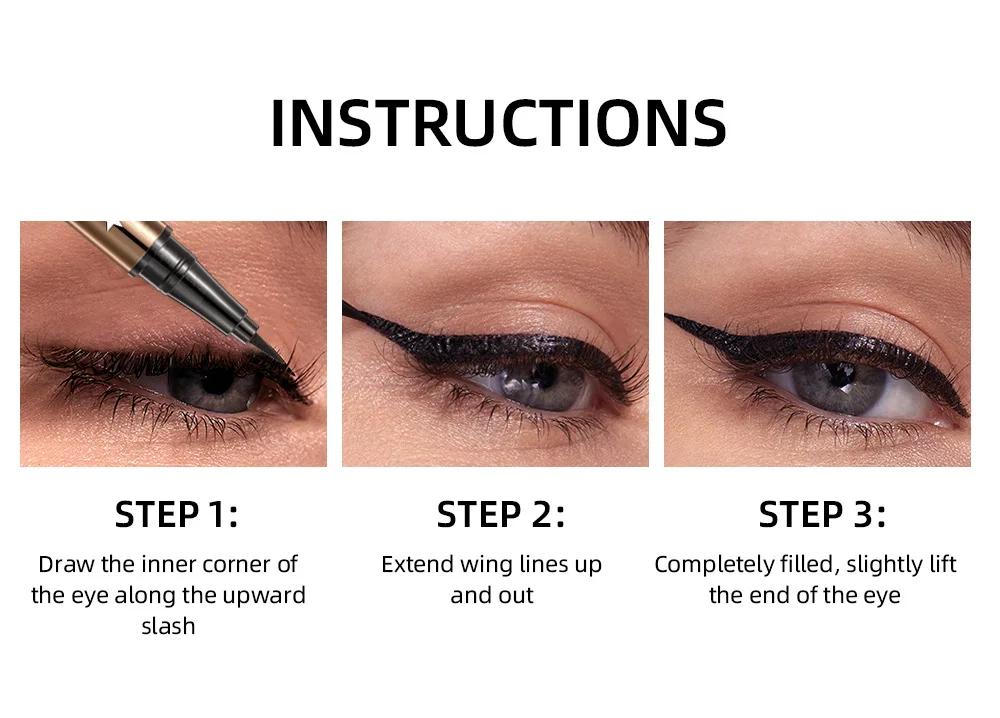 INSTRUCTIONS

STEP 1:
Draw the inner corner of the eye along the upward slash

STEP 2:
Extend wing lines up and out

STEP 3:
Completely filled, slightly lift the end of the eye