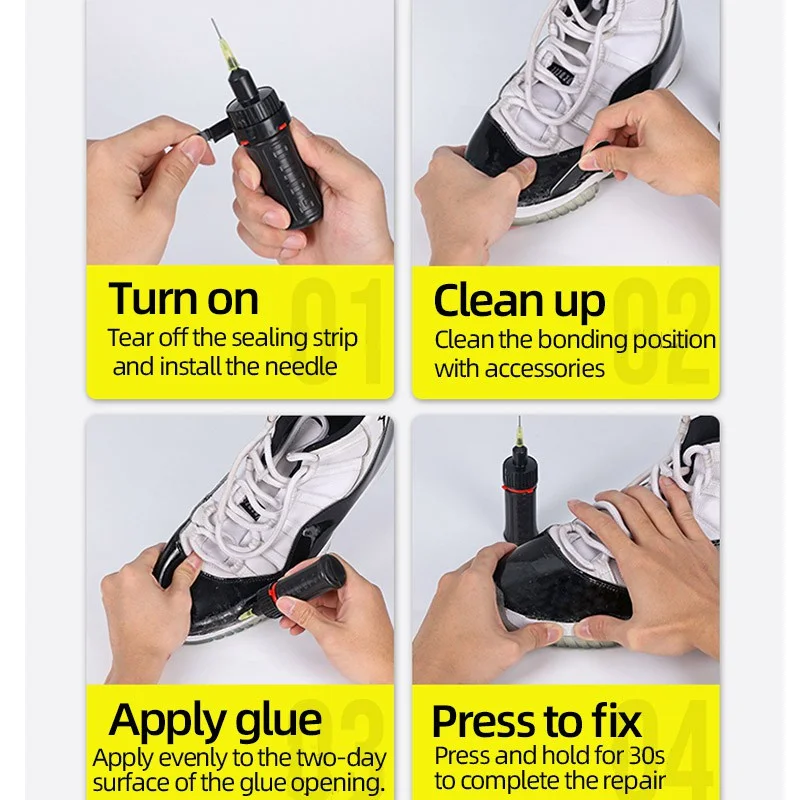 Turn on 01
Tear off the sealing strip and install the needle

Clean up 02
Clean the bonding position with accessories

Apply glue 03
Apply evenly to the two-day surface of the glue opening.

Press to fix 04
Press and hold for 30s to complete the repair