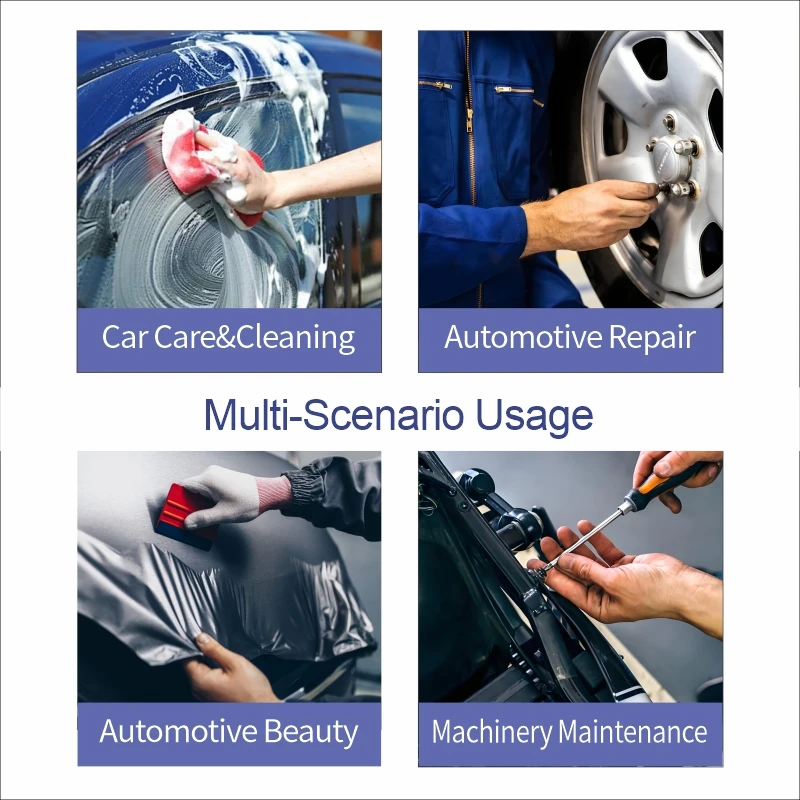 Car Care&Cleaning

Automotive Repair

Multi-Scenario Usage

Automotive Beauty

Machinery Maintenance