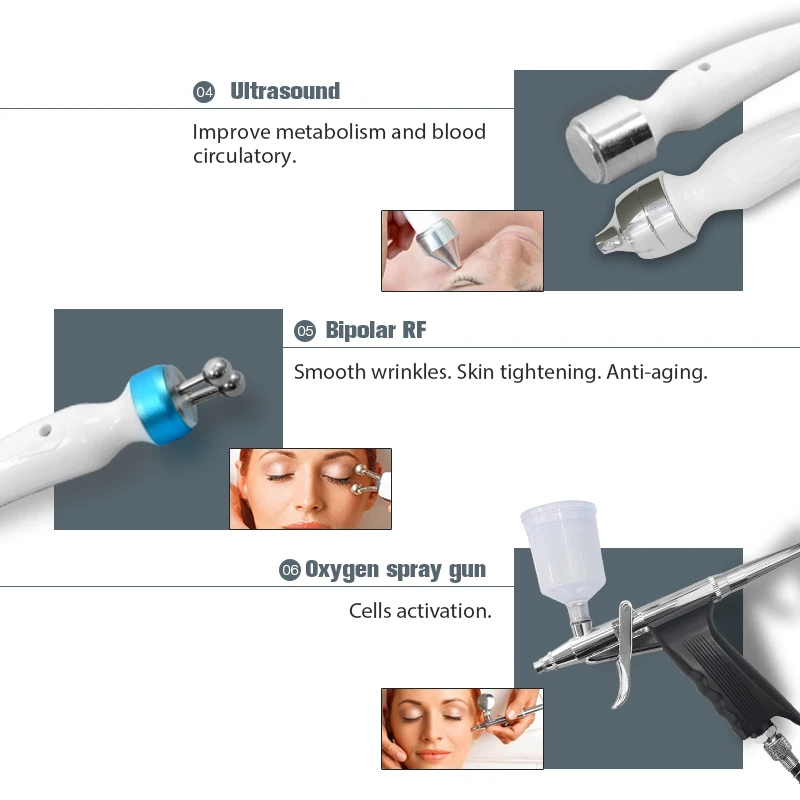 04 Ultrasound

Improve metabolism and blood circulatory.

05 Bipolar RF

Smooth wrinkles. Skin tightening. Anti-aging.

06 Oxygen spray gun

Cells activation.