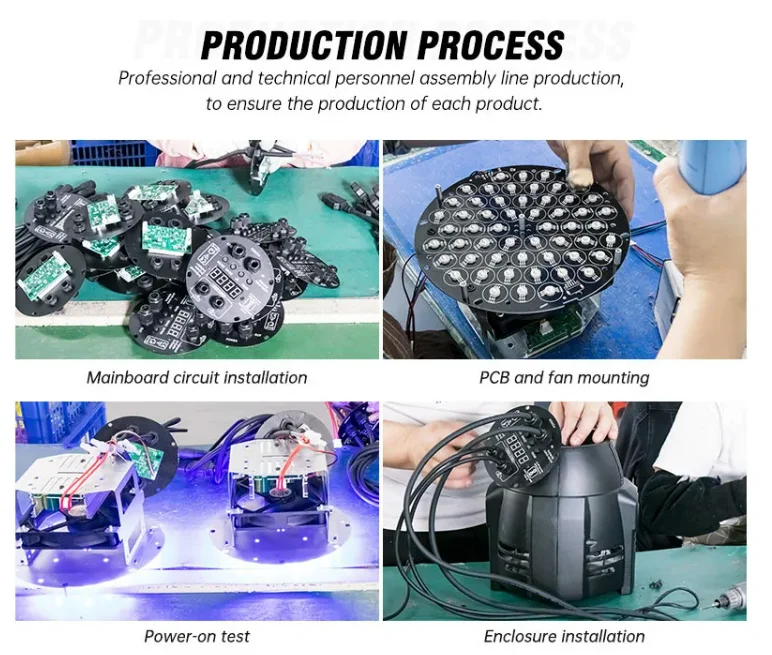 PRODUCTION PROCESS

Professional and technical personnel assembly line production, to ensure the production of each product.

Mainboard circuit installation

PCB and fan mounting

Power-on test

Enclosure installation