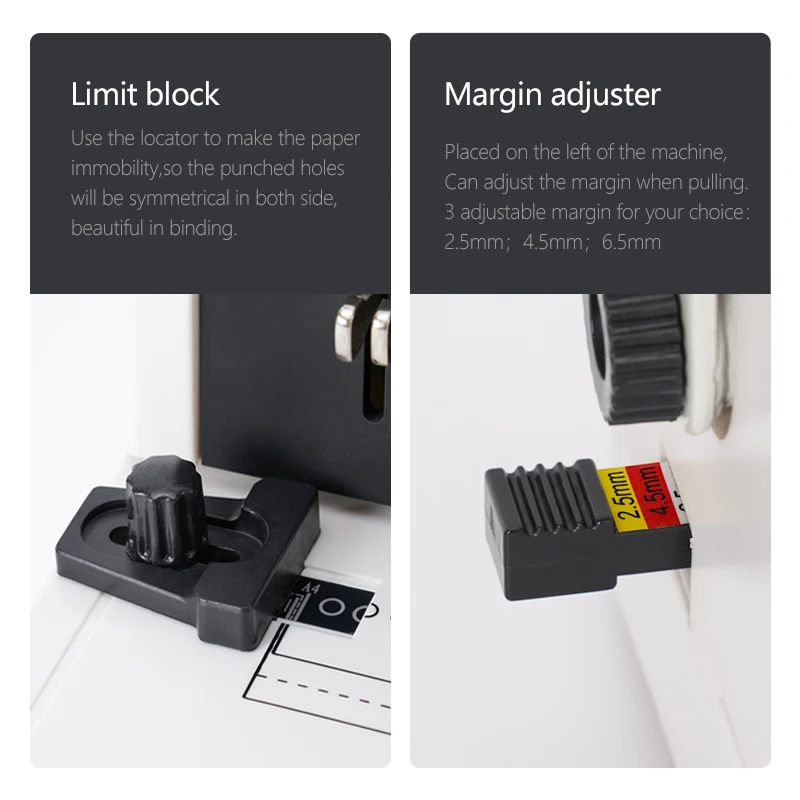 Limit block

Use the locator to make the paper immobility,so the punched holes will be symmetrical in both side, beautiful in binding.

A4

Margin adjuster

Placed on the left of the machine, Can adjust the margin when pulling. 3 adjustable margin for your choice: 2.5mm; 4.5mm; 6.5mm

2.5mm

4.5mm