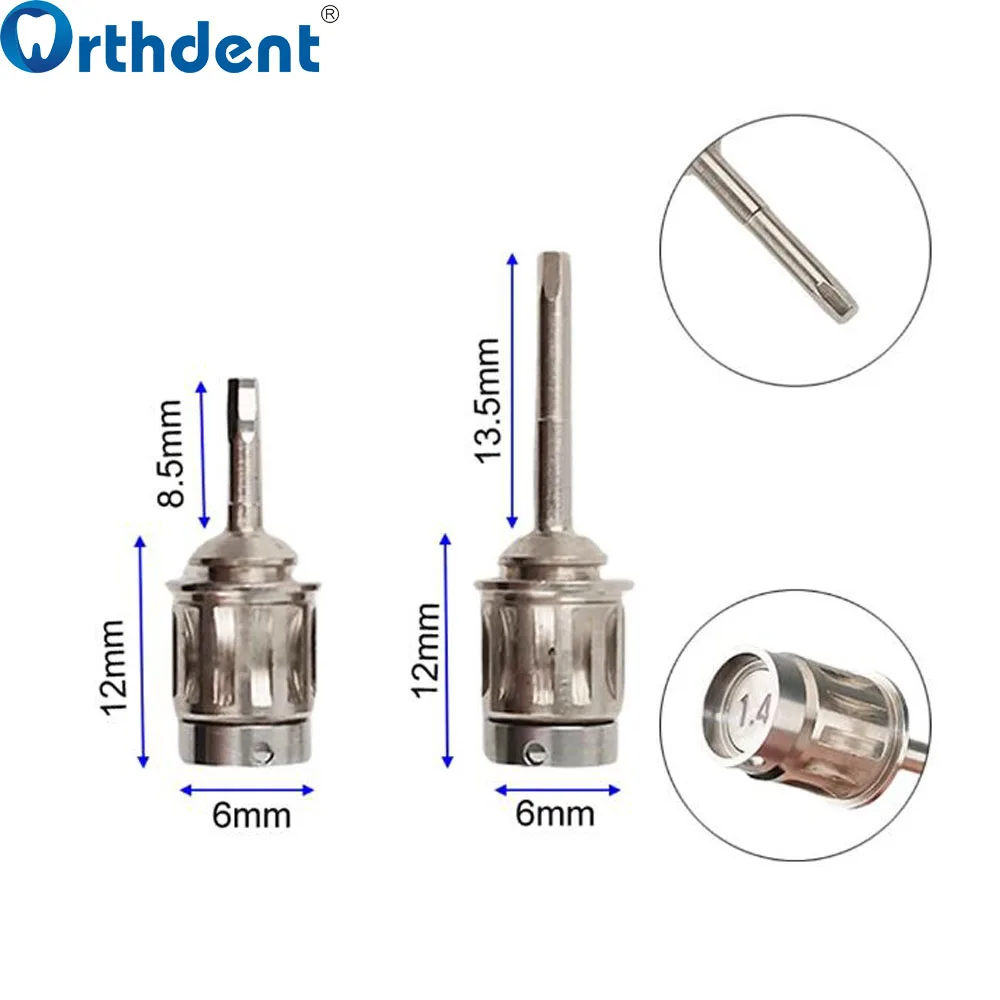 Orthdent®

8.5mm

12mm

6mm

13.5mm

12mm

6mm

1.4