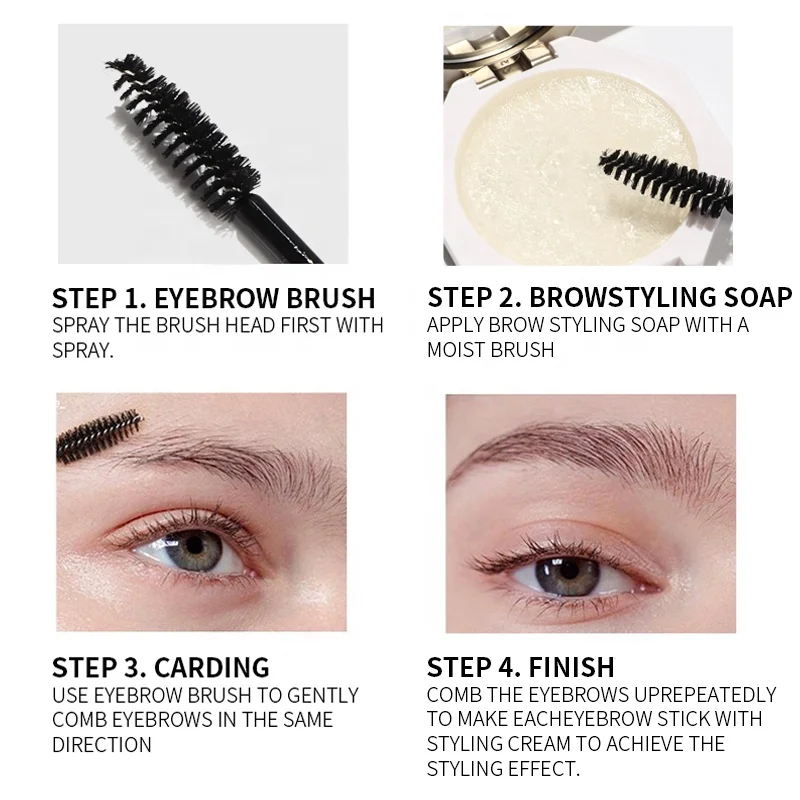 STEP 1. EYEBROW BRUSH
SPRAY THE BRUSH HEAD FIRST WITH SPRAY.

STEP 2. BROWSTYLING SOAP
APPLY BROW STYLING SOAP WITH A MOIST BRUSH

STEP 3. CARDING
USE EYEBROW BRUSH TO GENTLY COMB EYEBROWS IN THE SAME DIRECTION

STEP 4. FINISH
COMB THE EYEBROWS UPREPEATEDLY TO MAKE EACHEYEBROW STICK WITH STYLING CREAM TO ACHIEVE THE STYLING EFFECT.