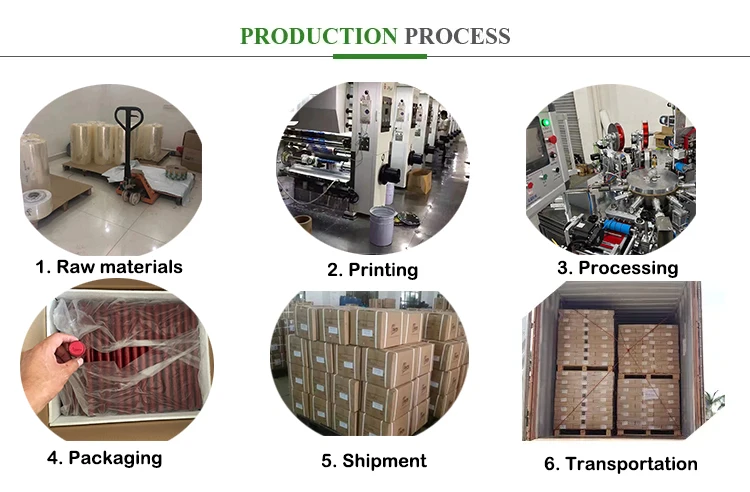 PRODUCTION PROCESS

1. Raw materials

2. Printing

3. Processing

4. Packaging

5. Shipment

6. Transportation