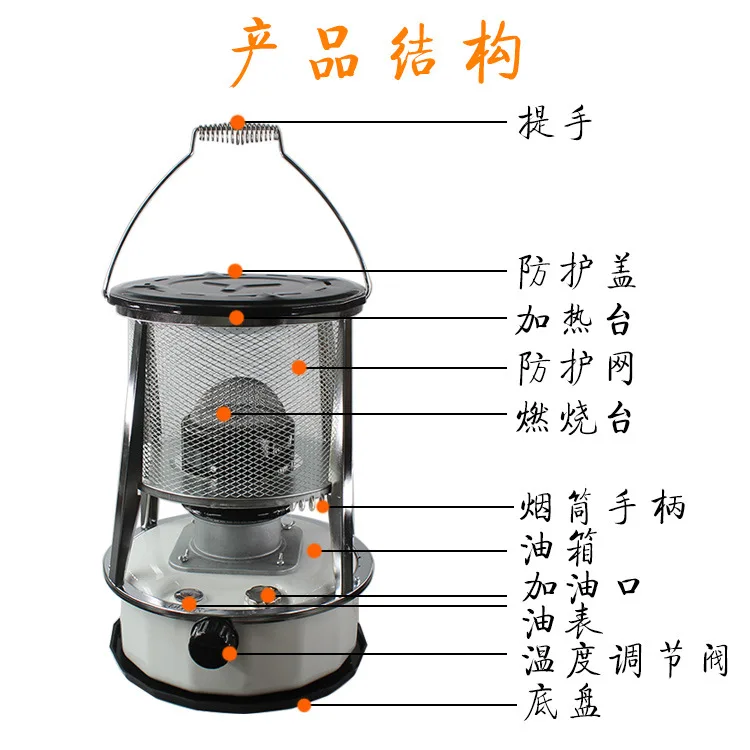 产品结构

提手
防护盖
加热台
防护网
燃烧台
烟筒手柄
油箱
加油口
油表
温度调节阀
底盘