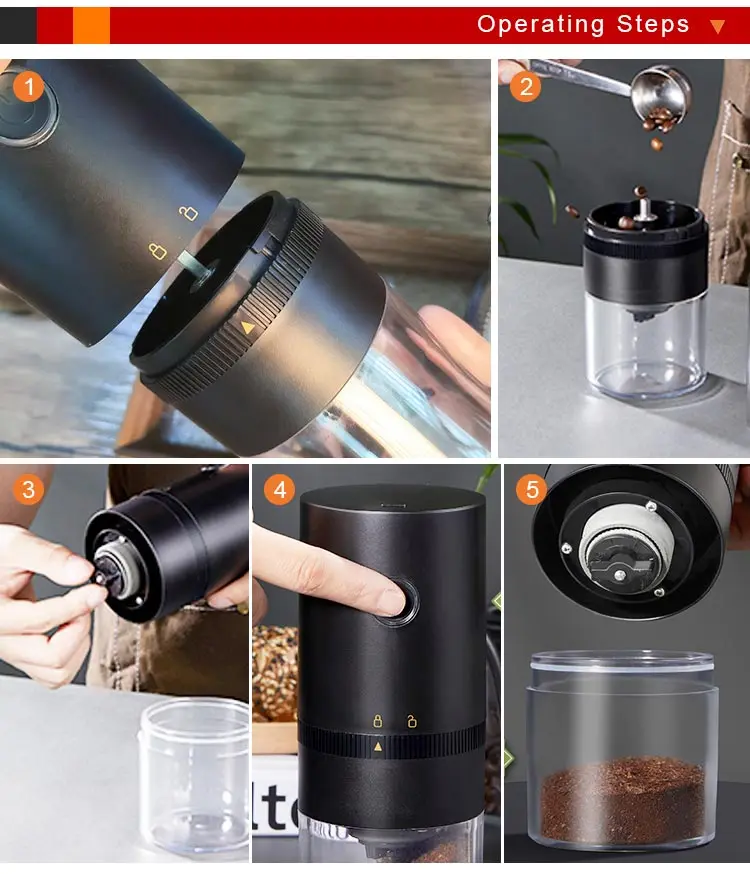 Operating Steps

1

2

3

4

5

lte