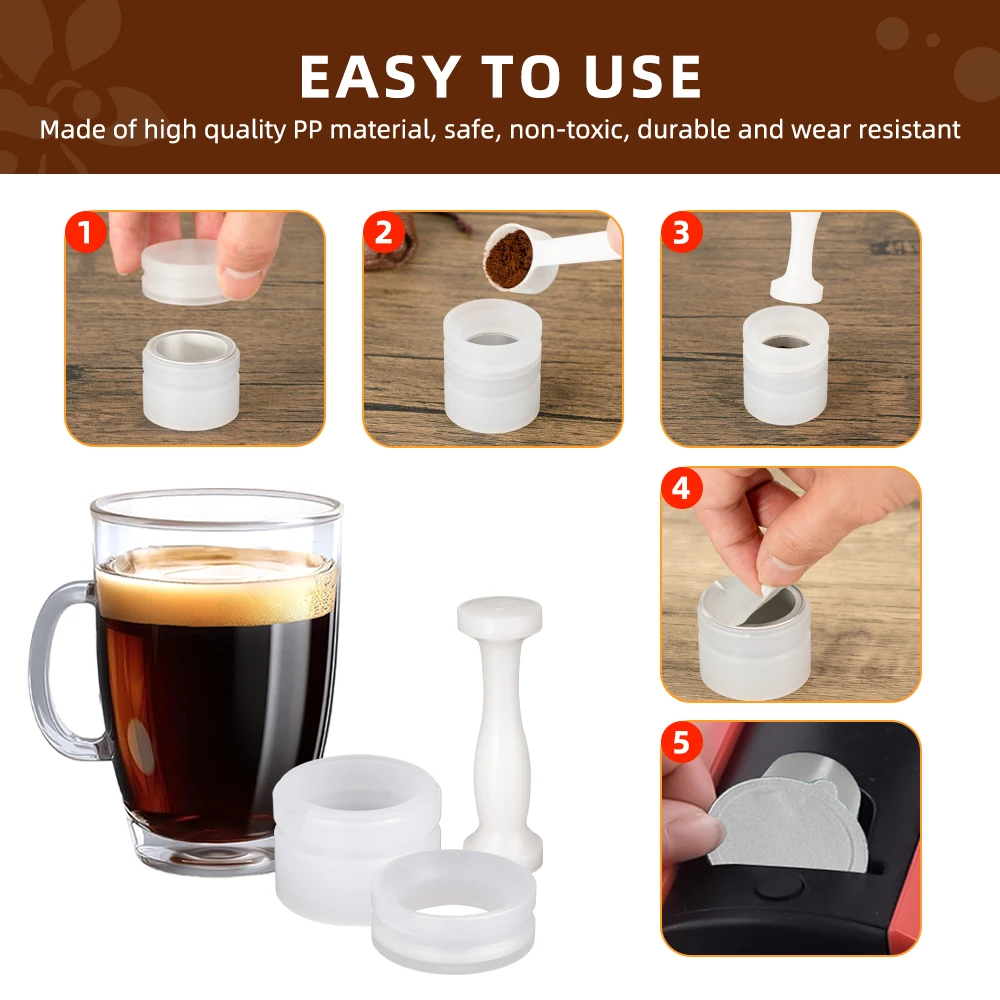 EASY TO USE

Made of high quality PP material, safe, non-toxic, durable and wear resistant

1

2

3

4

5