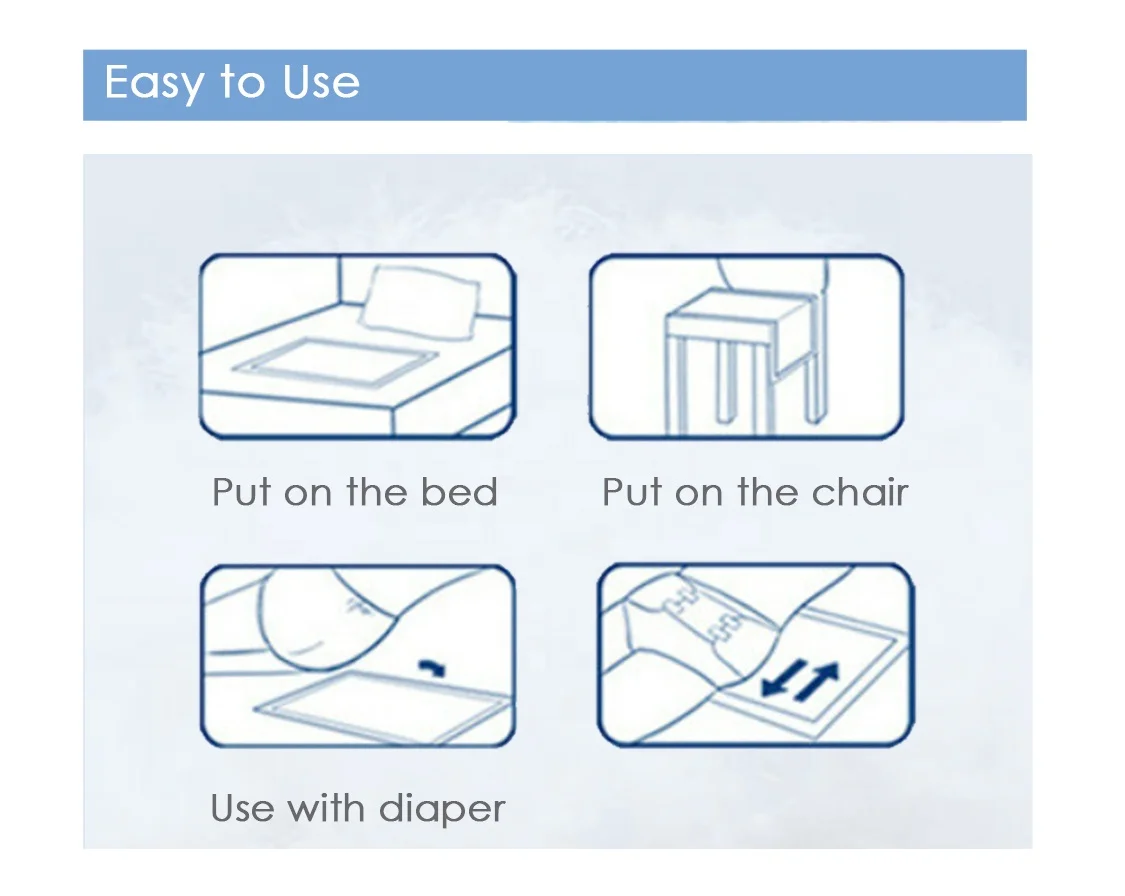 Easy to Use

Put on the bed

Put on the chair

Use with diaper