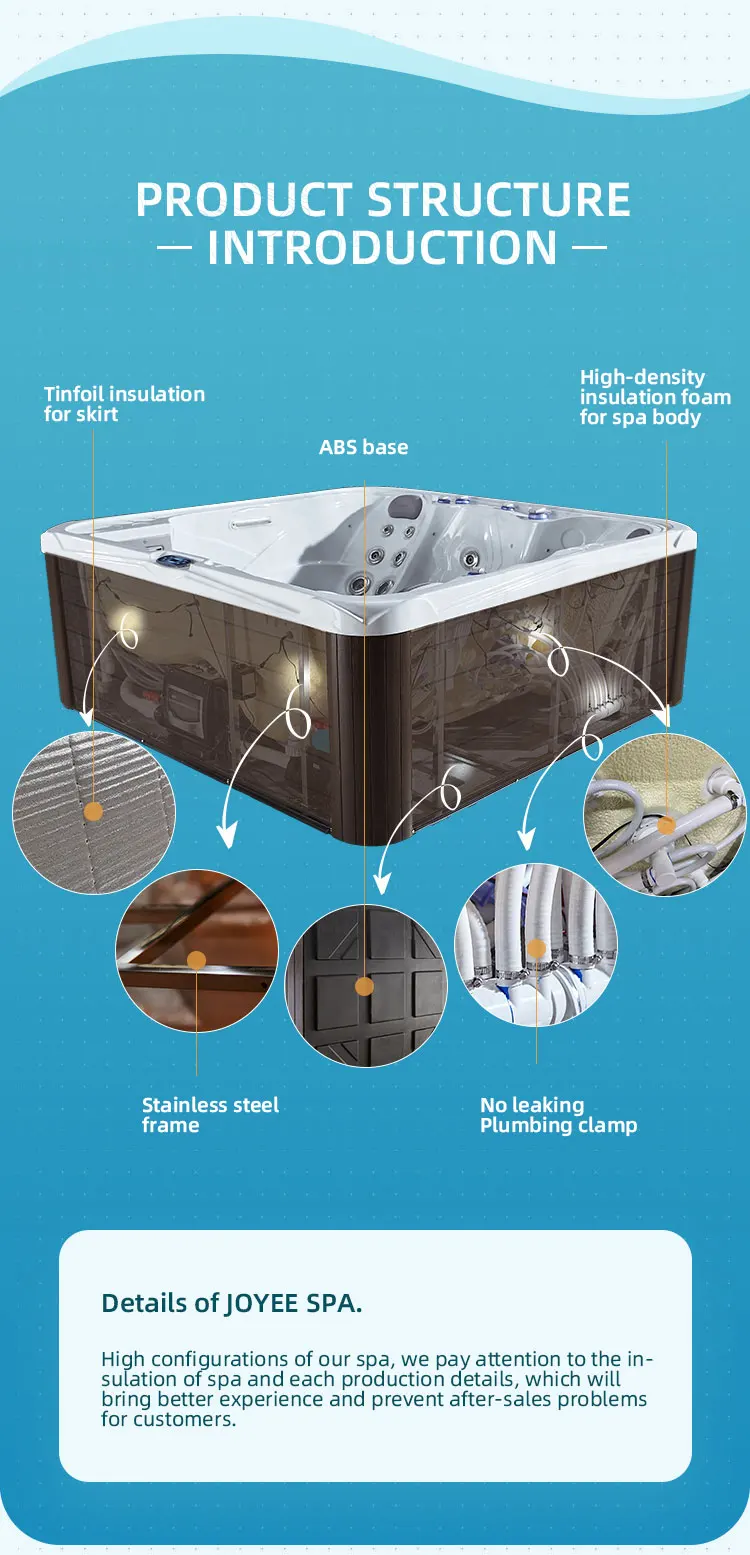 PRODUCT STRUCTURE
— INTRODUCTION —

Tinfoil insulation for skirt

ABS base

High-density insulation foam for spa body

Stainless steel frame

No leaking Plumbing clamp

Details of JOYEE SPA.

High configurations of our spa, we pay attention to the insulation of spa and each production details, which will bring better experience and prevent after-sales problems for customers.