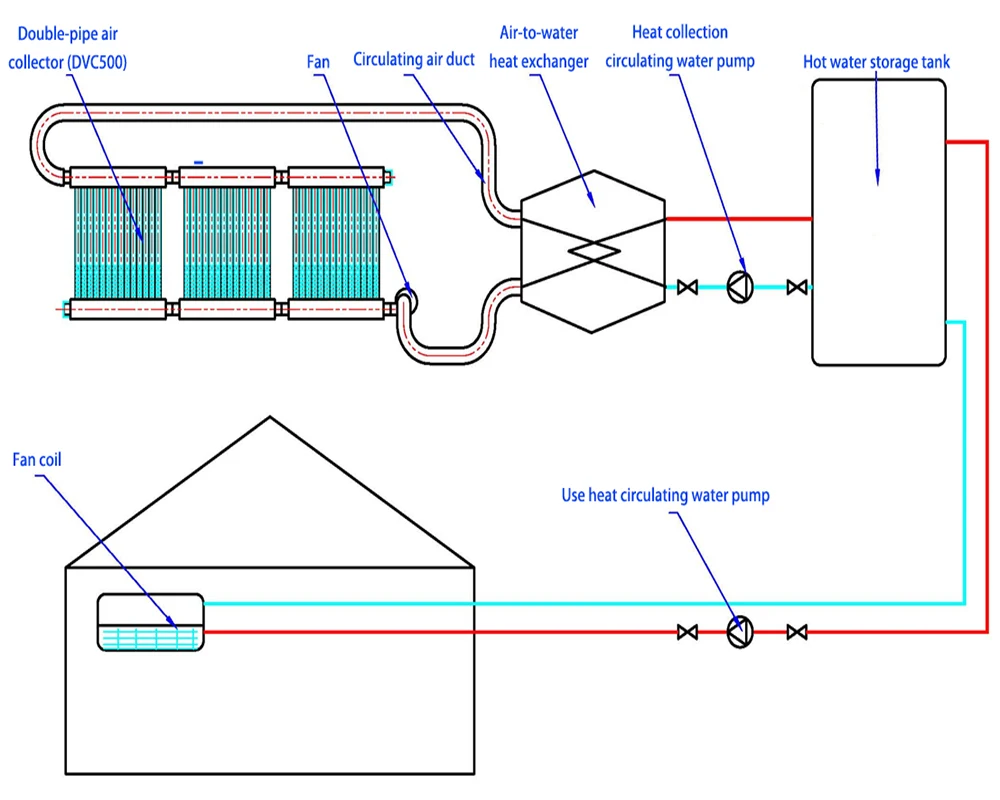 Double-pipe air collector (DVC500)

Fan

Circulating air duct

Air-to-water heat exchanger

Heat collection circulating water pump

Hot water storage tank

Fan coil

Use heat circulating water pump