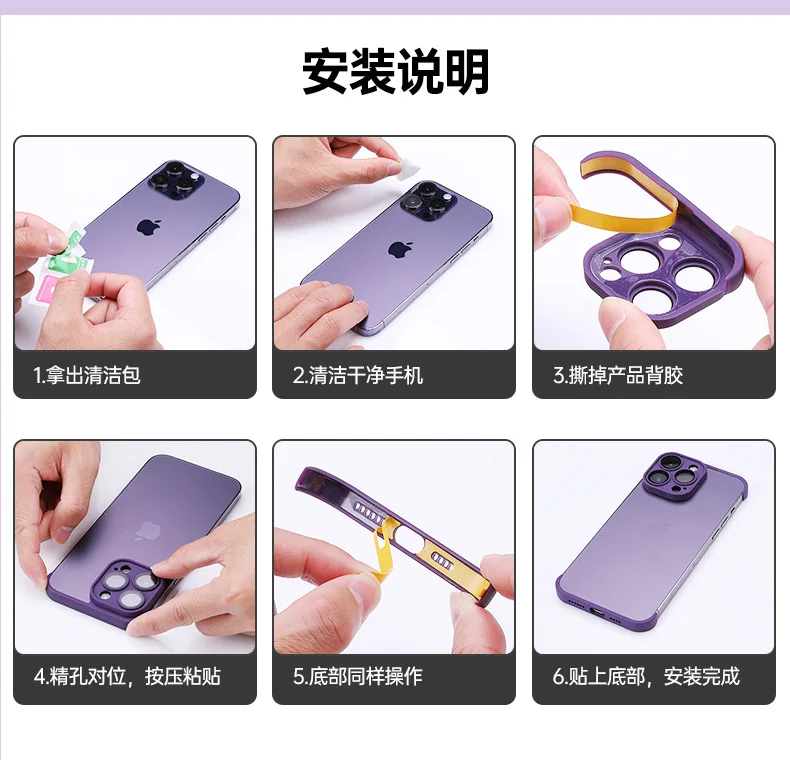 安装说明

1.拿出清洁包

2.清洁干净手机

3.撕掉产品背胶

4.精孔对位，按压粘贴

5.底部同样操作

6.贴上底部，安装完成