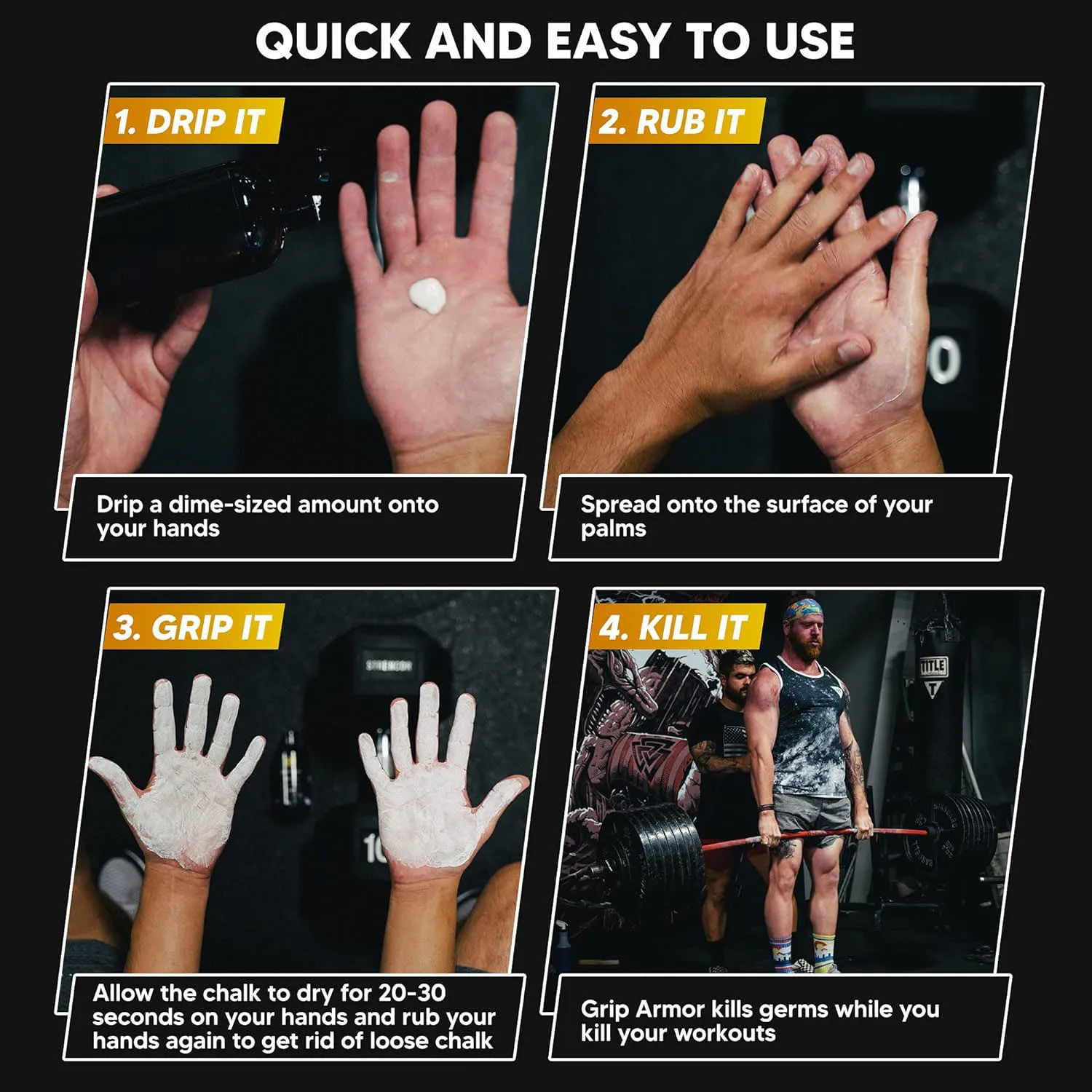 QUICK AND EASY TO USE

1. DRIP IT

Drip a dime-sized amount onto your hands

2. RUB IT

Spread onto the surface of your palms

3. GRIP IT

Allow the chalk to dry for 20-30 seconds on your hands and rub your hands again to get rid of loose chalk

4. KILL IT

TITLE

Grip Armor kills germs while you kill your workouts