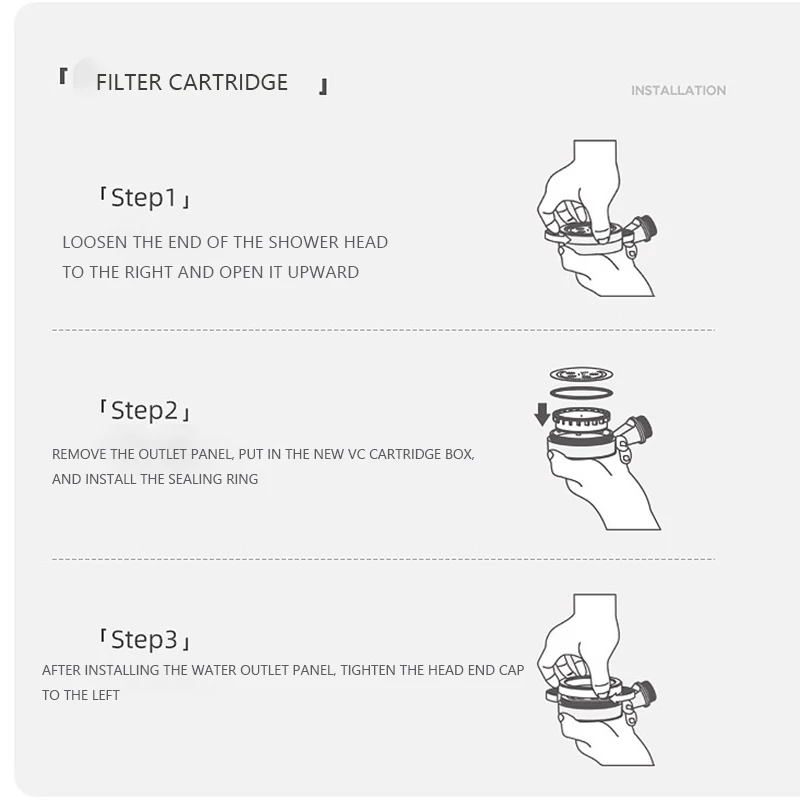 「 FILTER CARTRIDGE 」

INSTALLATION

「Step1」

LOOSEN THE END OF THE SHOWER HEAD TO THE RIGHT AND OPEN IT UPWARD

「Step2」

REMOVE THE OUTLET PANEL, PUT IN THE NEW VC CARTRIDGE BOX, AND INSTALL THE SEALING RING

「Step3」

AFTER INSTALLING THE WATER OUTLET PANEL, TIGHTEN THE HEAD END CAP TO THE LEFT