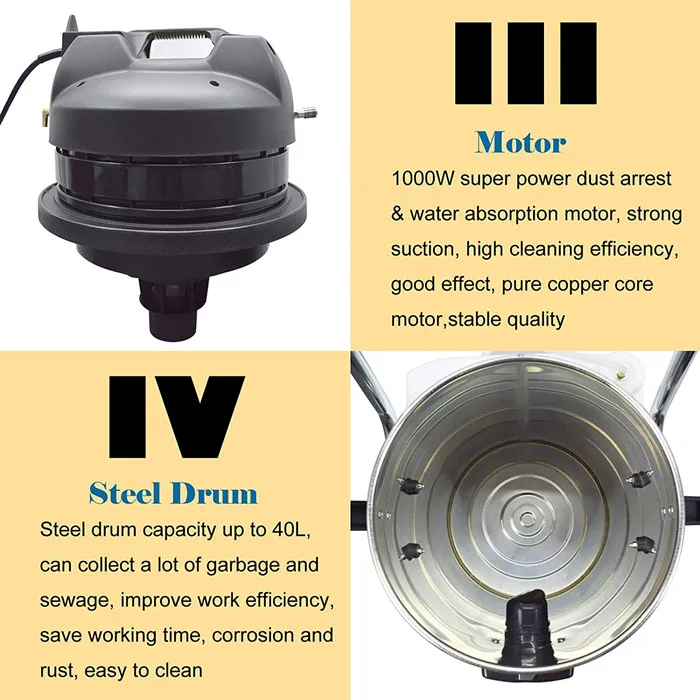 III

Motor

1000W super power dust arrest & water absorption motor, strong suction, high cleaning efficiency, good effect, pure copper core motor,stable quality

IV

Steel Drum

Steel drum capacity up to 40L, can collect a lot of garbage and sewage, improve work efficiency, save working time, corrosion and rust, easy to clean