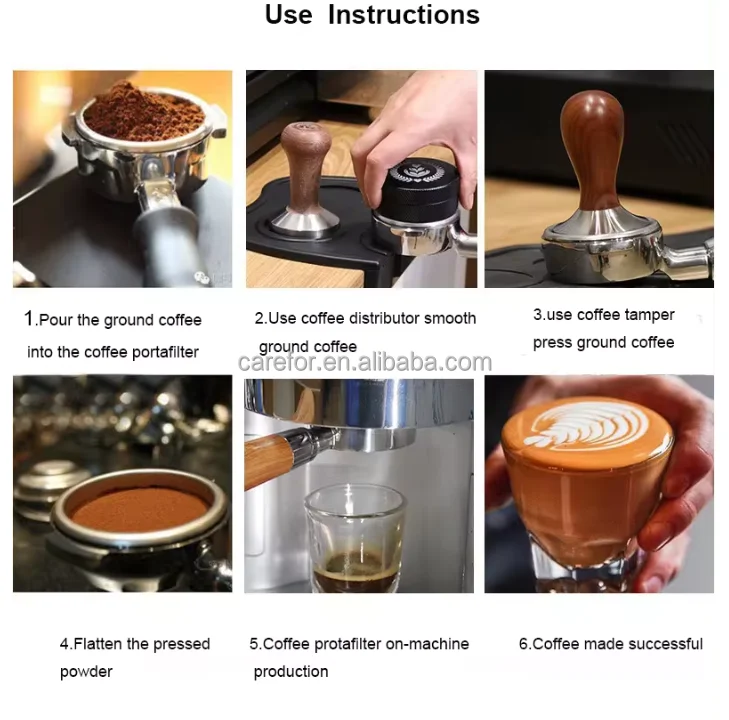 Use Instructions

1.Pour the ground coffee into the coffee portafilter

2.Use coffee distributor smooth ground coffee

3.use coffee tamper press ground coffee

carefor.en.alibaba.com

4.Flatten the pressed powder

5.Coffee protafilter on-machine production

6.Coffee made successful