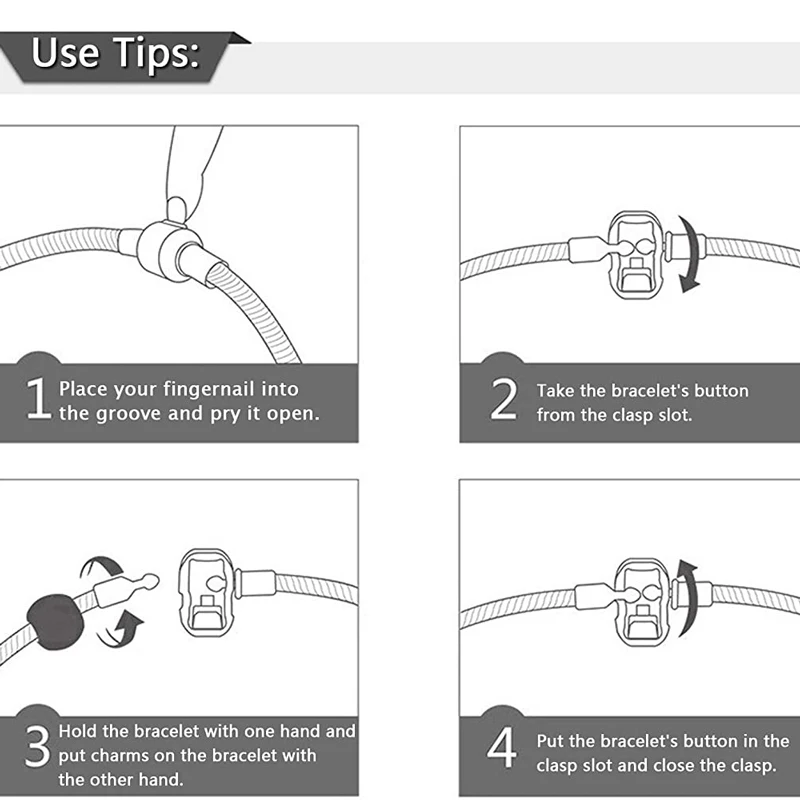 Use Tips:

1 Place your fingernail into the groove and pry it open.

2 Take the bracelet's button from the clasp slot.

3 Hold the bracelet with one hand and put charms on the bracelet with the other hand.

4 Put the bracelet's button in the clasp slot and close the clasp.