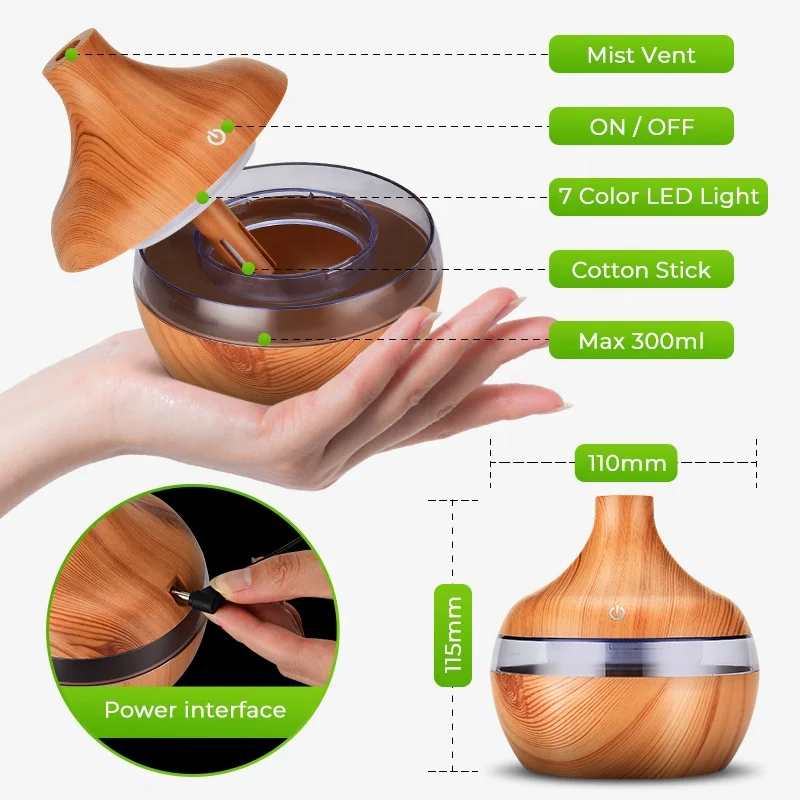 Mist Vent

ON / OFF

7 Color LED Light

Cotton Stick

Max 300ml

110mm

115mm

Power interface