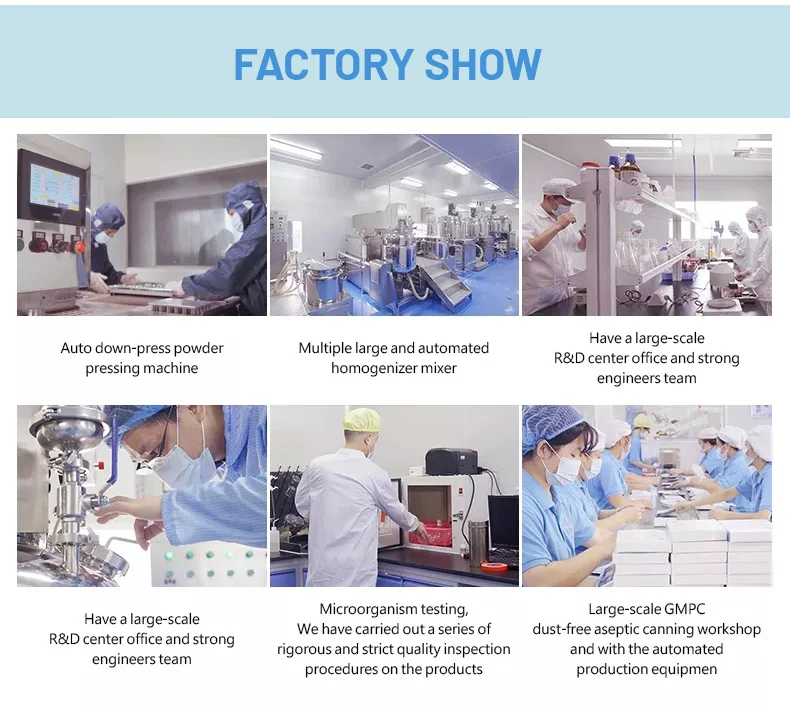 FACTORY SHOW

Auto down-press powder pressing machine

Multiple large and automated homogenizer mixer

Have a large-scale R&D center office and strong engineers team

Have a large-scale R&D center office and strong engineers team

Microorganism testing, We have carried out a series of rigorous and strict quality inspection procedures on the products

Large-scale GMPC dust-free aseptic canning workshop and with the automated production equipmen