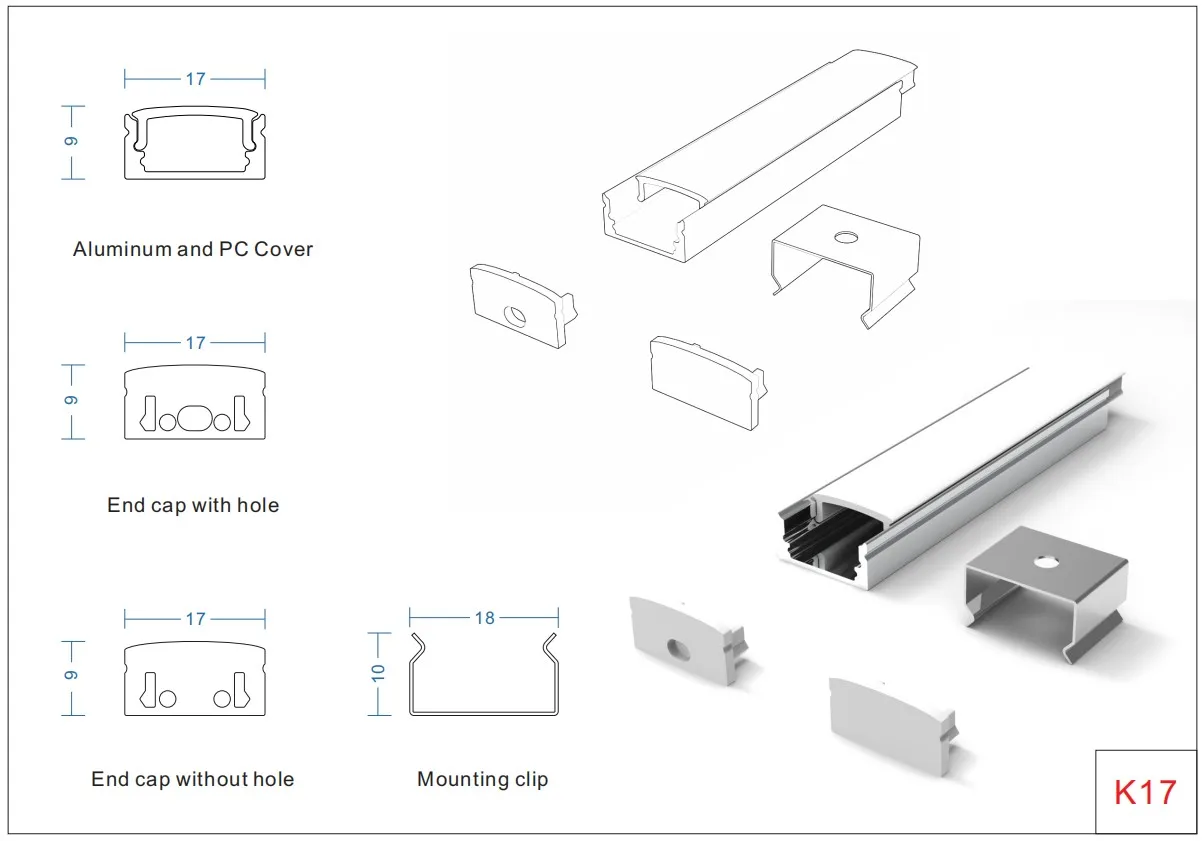 17
9
Aluminum and PC Cover

17
9
End cap with hole

17
9
End cap without hole

18
10
Mounting clip

K17