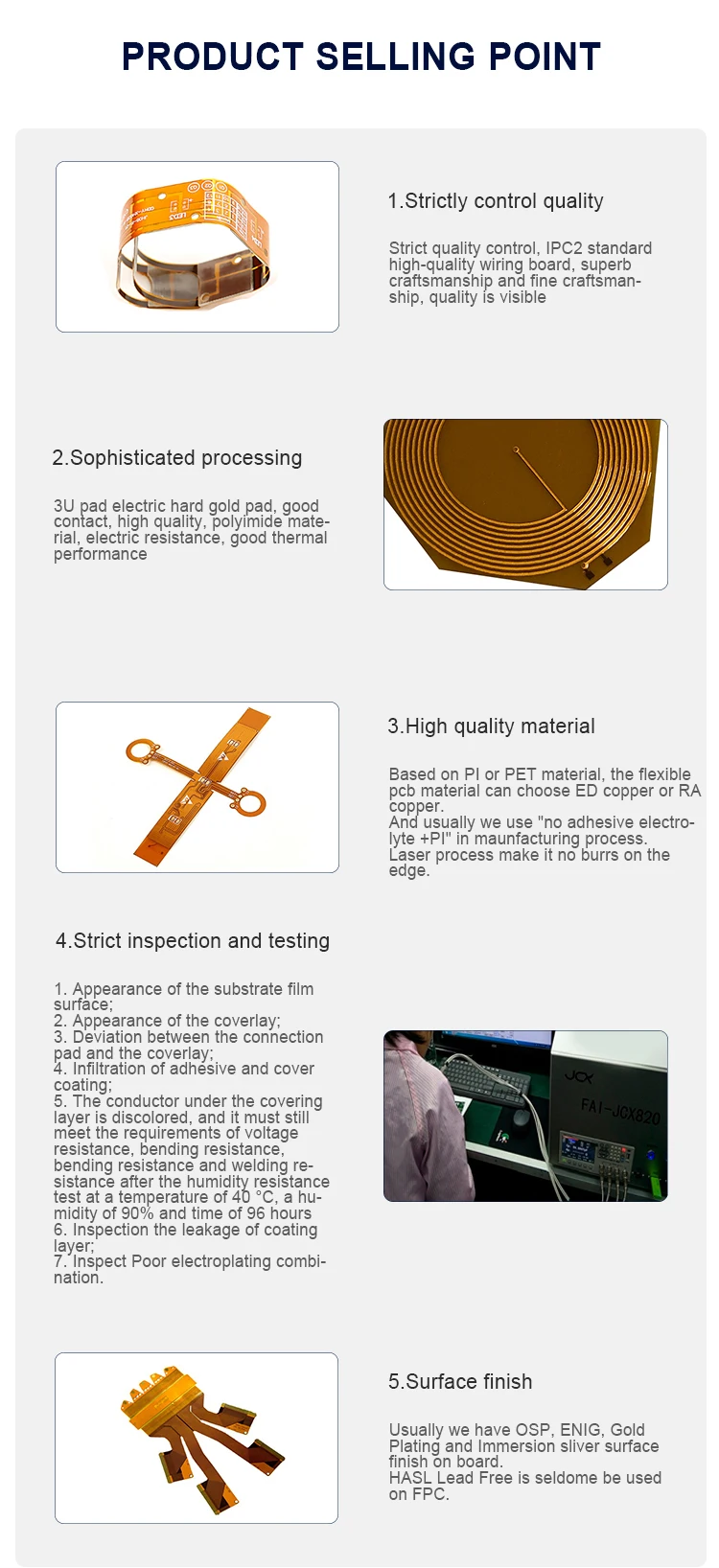 PRODUCT SELLING POINT

1.Strictly control quality

Strict quality control, IPC2 standard high-quality wiring board, superb craftsmanship and fine craftsmanship, quality is visible

2.Sophisticated processing

3U pad electric hard gold pad, good contact, high quality, polyimide material, electric resistance, good thermal performance

3.High quality material

Based on PI or PET material, the flexible pcb material can choose ED copper or RA copper.
And usually we use "no adhesive electrolyte +PI" in maunfacturing process.
Laser process make it no burrs on the edge.

4.Strict inspection and testing

1. Appearance of the substrate film surface;
2. Appearance of the coverlay;
3. Deviation between the connection pad and the coverlay;
4. Infiltration of adhesive and cover coating;
5. The conductor under the covering layer is discolored, and it must still meet the requirements of voltage resistance, bending resistance, bending resistance and welding resistance after the humidity resistance test at a temperature of 40 °C, a humidity of 90% and time of 96 hours
6. Inspection the leakage of coating layer;
7. Inspect Poor electroplating combination.

JCX
FAI-JCX820

5.Surface finish

Usually we have OSP, ENIG, Gold Plating and Immersion sliver surface finish on board.
HASL Lead Free is seldome be used on FPC.