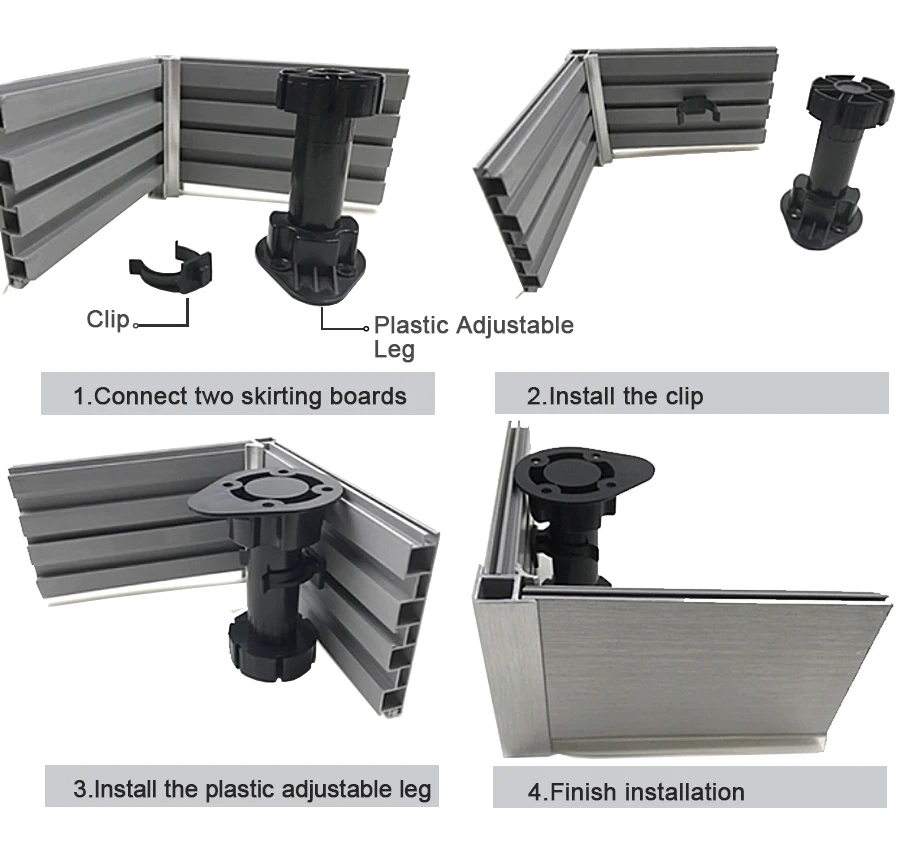 Clip

Plastic Adjustable Leg

1.Connect two skirting boards

2.Install the clip

3.Install the plastic adjustable leg

4.Finish installation