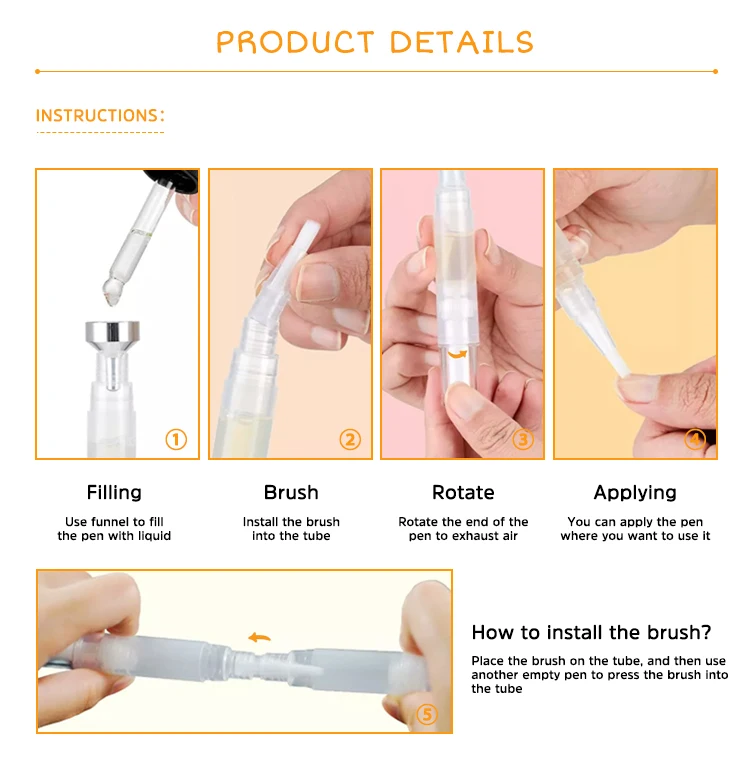 PRODUCT DETAILS

INSTRUCTIONS:

①

②

③

④

Filling

Use funnel to fill the pen with liquid

Brush

Install the brush into the tube

Rotate

Rotate the end of the pen to exhaust air

Applying

You can apply the pen where you want to use it

⑤

How to install the brush?

Place the brush on the tube, and then use another empty pen to press the brush into the tube