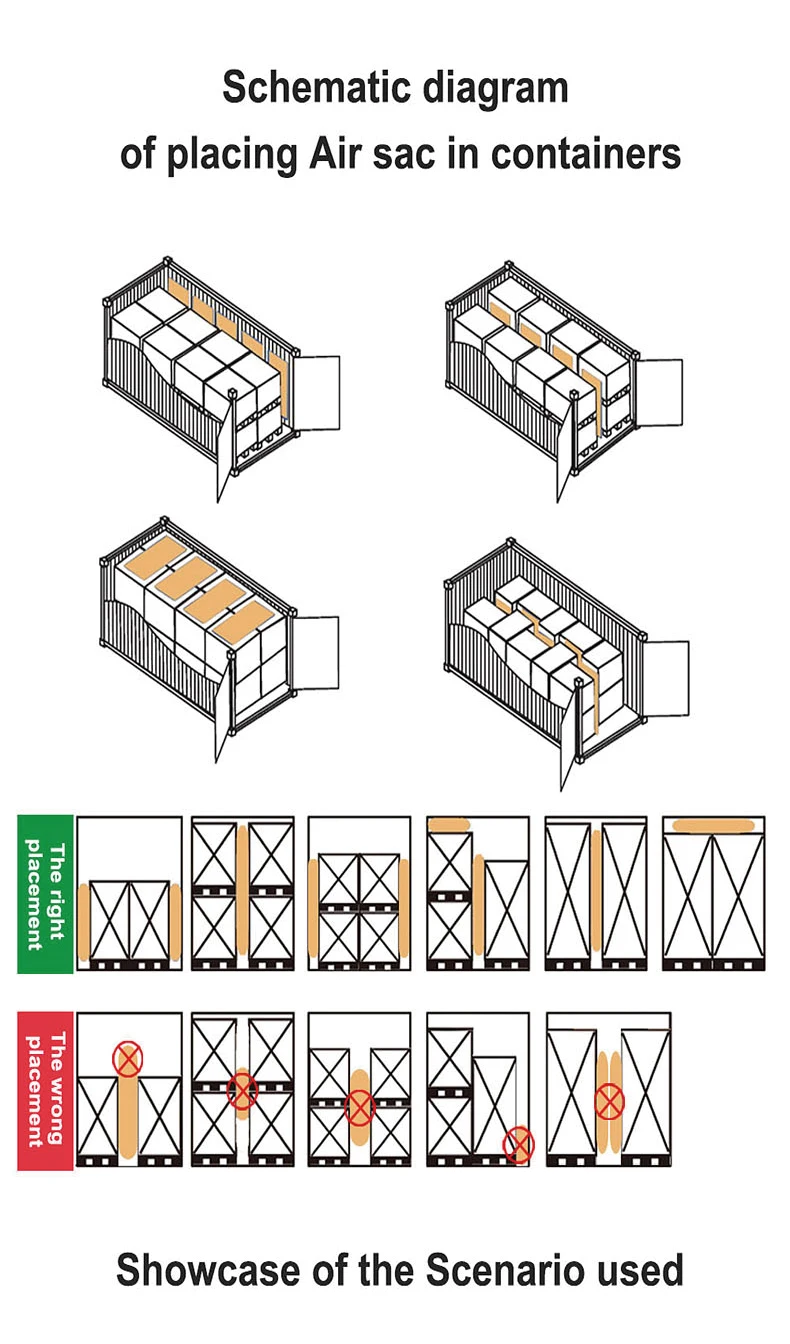 Schematic diagram of placing Air sac in containers

The right placement

The wrong placement

Showcase of the Scenario used