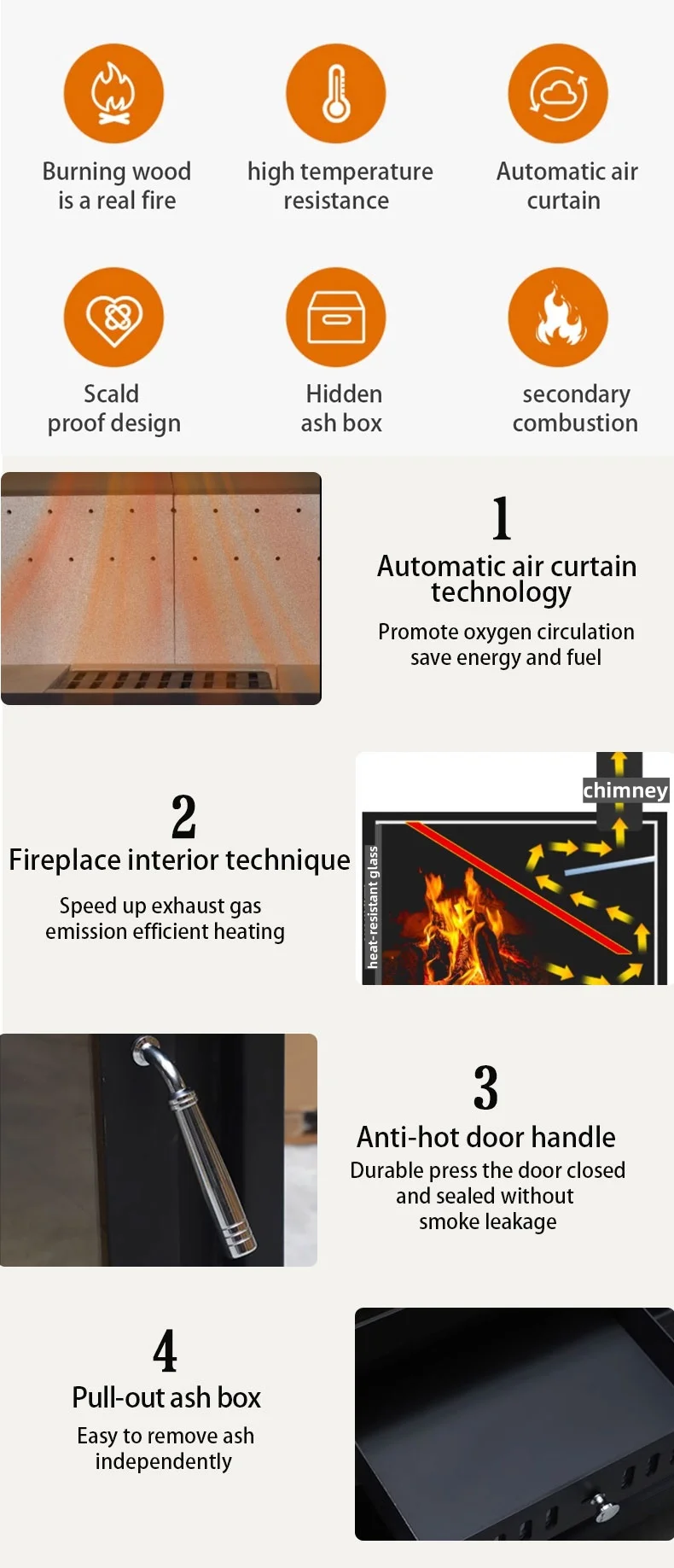 Burning wood is a real fire

high temperature resistance

Automatic air curtain

Scald proof design

Hidden ash box

secondary combustion

1
Automatic air curtain technology

Promote oxygen circulation save energy and fuel

2
Fireplace interior technique

Speed up exhaust gas emission efficient heating

chimney

heat-resistant glass

3
Anti-hot door handle

Durable press the door closed and sealed without smoke leakage

4
Pull-out ash box

Easy to remove ash independently