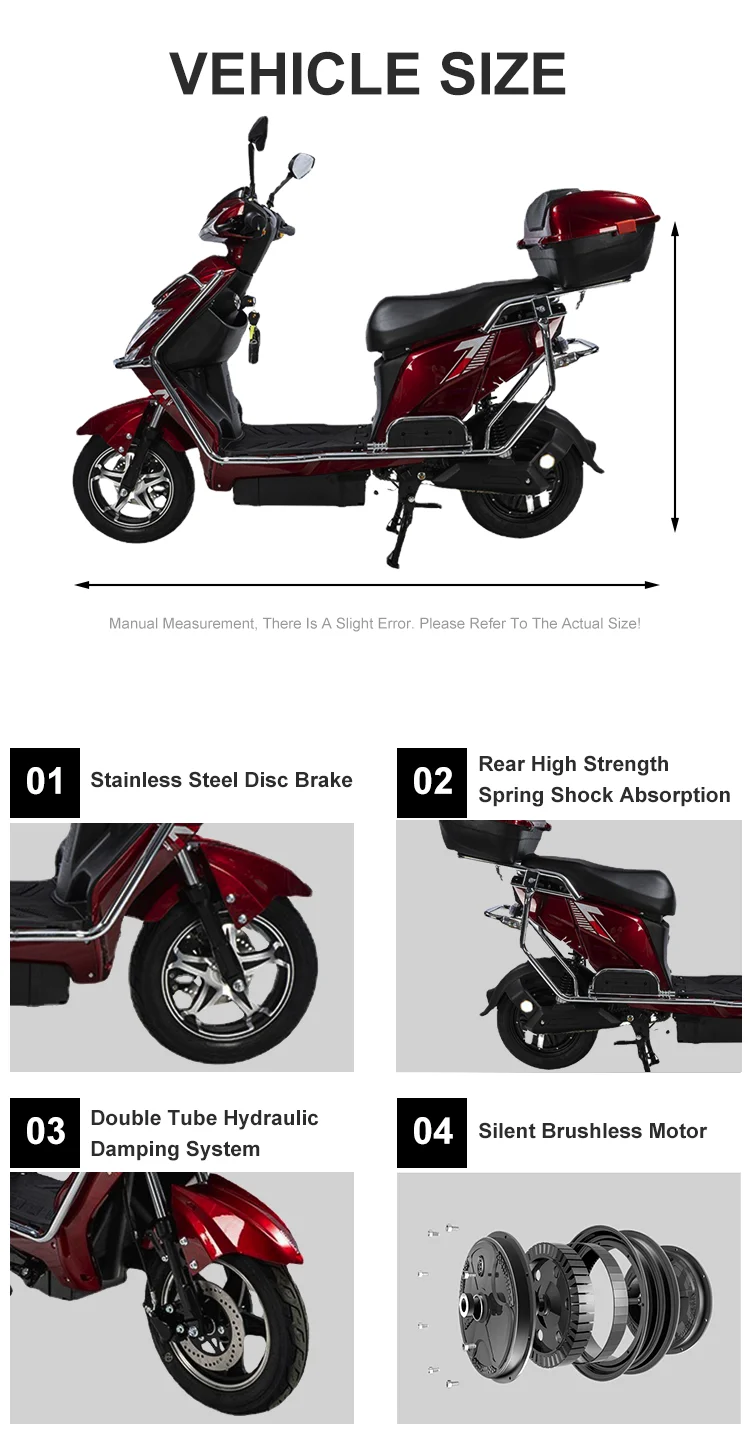 VEHICLE SIZE

Manual Measurement, There Is A Slight Error. Please Refer To The Actual Size!

01 Stainless Steel Disc Brake

02 Rear High Strength Spring Shock Absorption

03 Double Tube Hydraulic Damping System

04 Silent Brushless Motor