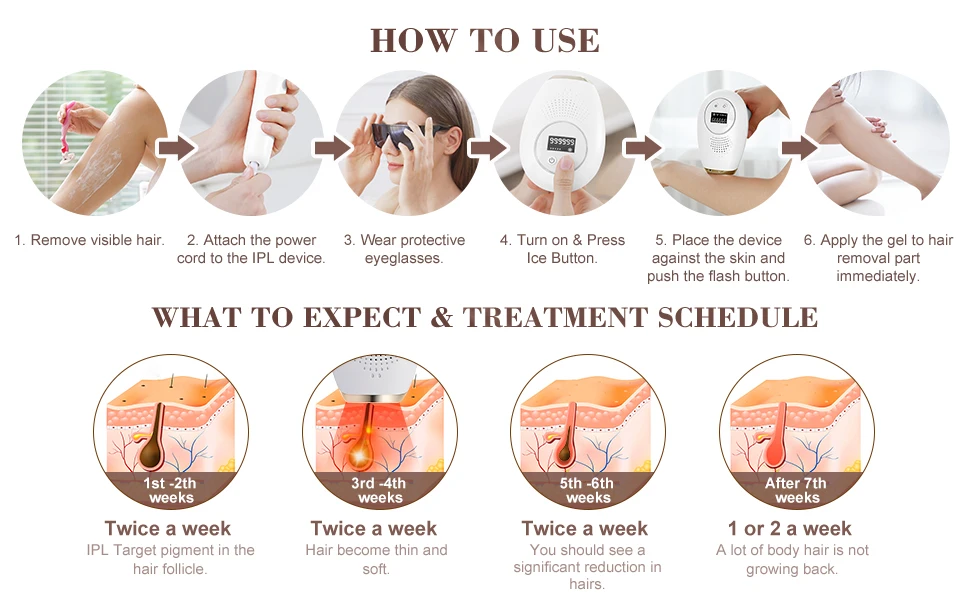 HOW TO USE

999999

1. Remove visible hair.

2. Attach the power cord to the IPL device.

3. Wear protective eyeglasses.

4. Turn on & Press Ice Button.

5. Place the device against the skin and push the flash button.

6. Apply the gel to hair removal part immediately.

WHAT TO EXPECT & TREATMENT SCHEDULE

1st -2th weeks

Twice a week

IPL Target pigment in the hair follicle.

3rd -4th weeks

Twice a week

Hair become thin and soft.

5th -6th weeks

Twice a week

You should see a significant reduction in hairs.

After 7th weeks

1 or 2 a week

A lot of body hair is not growing back.