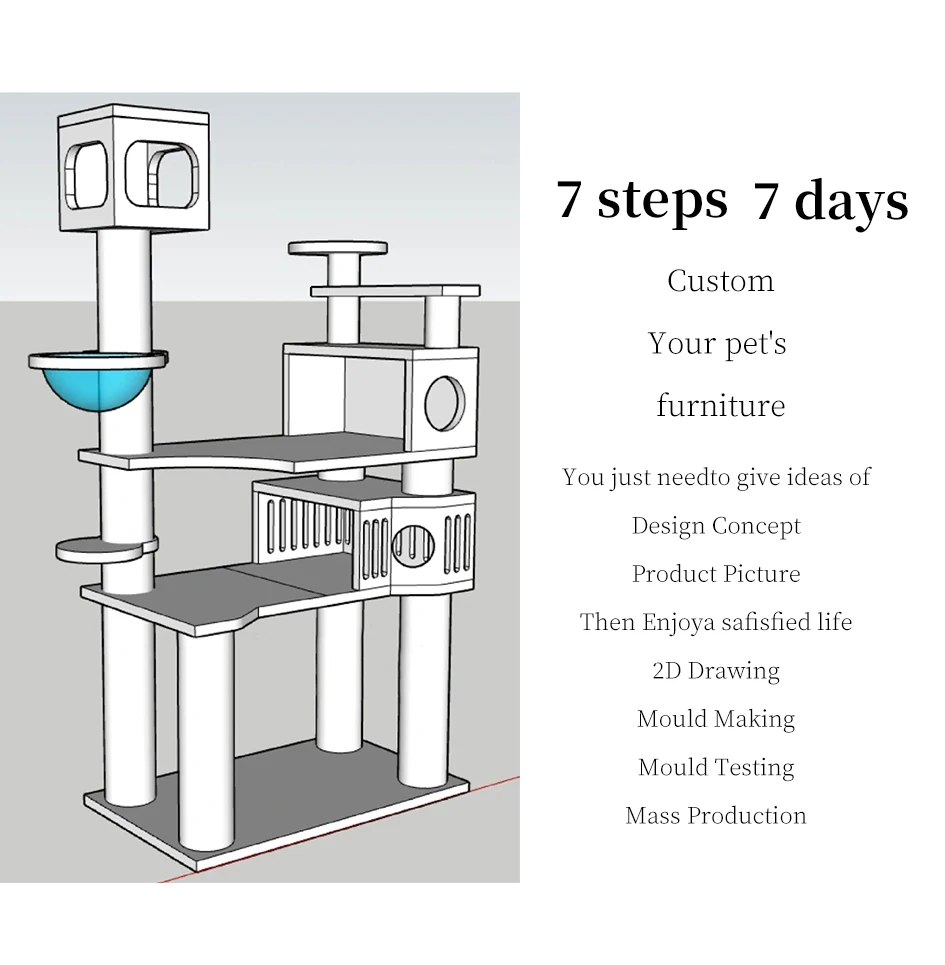 7 steps 7 days

Custom

Your pet's

furniture

You just needto give ideas of

Design Concept

Product Picture

Then Enjoya safisfied life

2D Drawing

Mould Making

Mould Testing

Mass Production