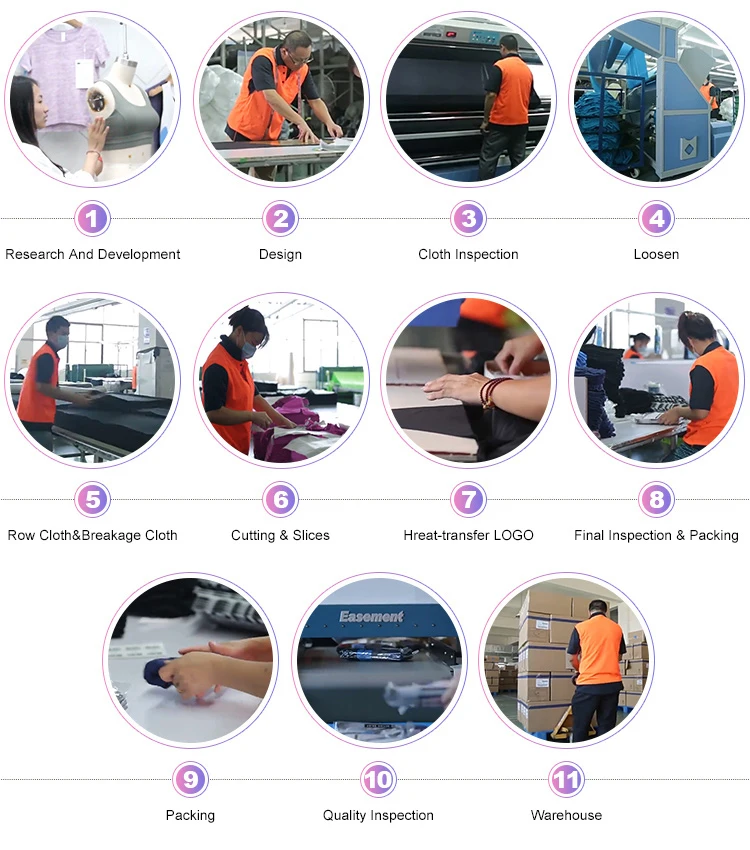 1
Research And Development

2
Design

3
Cloth Inspection

4
Loosen

5
Row Cloth&Breakage Cloth

6
Cutting & Slices

7
Hreat-transfer LOGO

8
Final Inspection & Packing

Easement

9
Packing

10
Quality Inspection

11
Warehouse