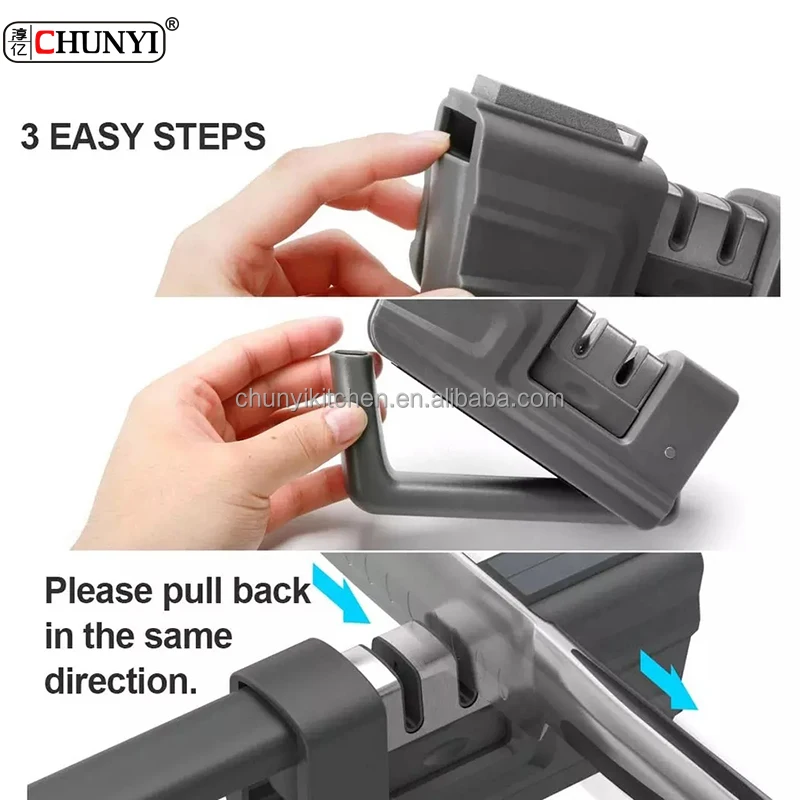 淳亿 CHUNYI®

3 EASY STEPS

chunyikitchen.en.alibaba.com

Please pull back in the same direction.