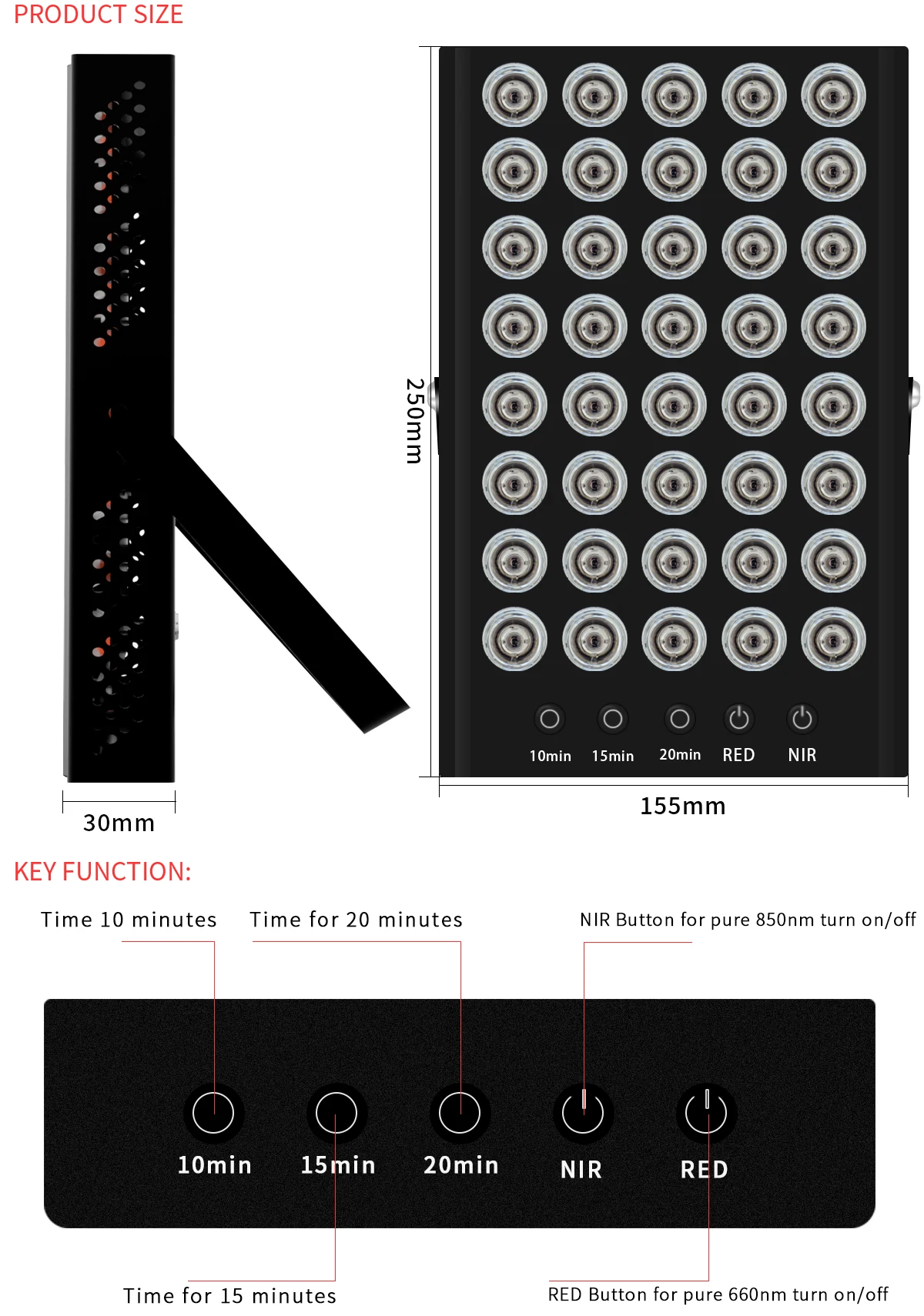 PRODUCT SIZE

250mm

10min 15min 20min RED NIR

30mm

155mm

KEY FUNCTION:

Time 10 minutes

Time for 20 minutes

NIR Button for pure 850nm turn on/off

10min 15min 20min NIR RED

Time for 15 minutes

RED Button for pure 660nm turn on/off