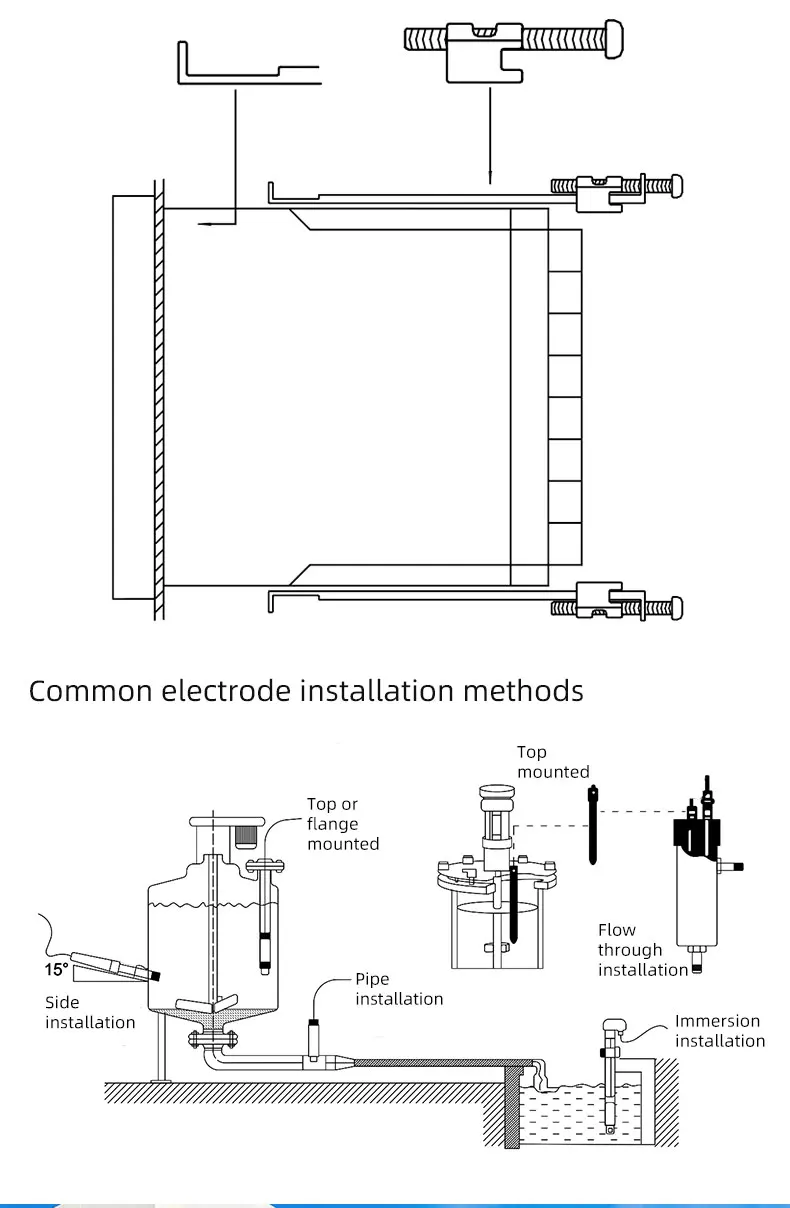 Common electrode installation methods

Top mounted

Top or flange mounted

Flow through installation

15°

Side installation

Pipe installation

Immersion installation